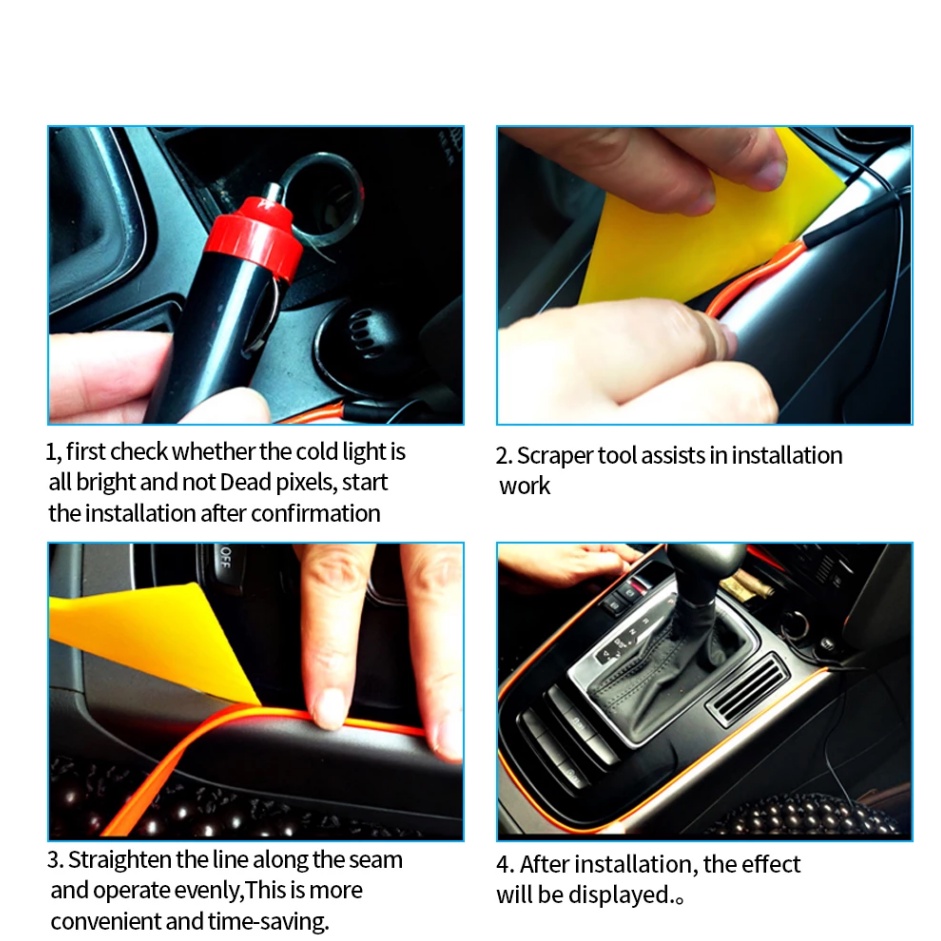 1, first check whether the cold light is all bright and not Dead pixels, start the installation after confirmation

2. Scraper tool assists in installation work

OFF

3. Straighten the line along the seam and operate evenly,This is more convenient and time-saving.

4. After installation, the effect will be displayed.。