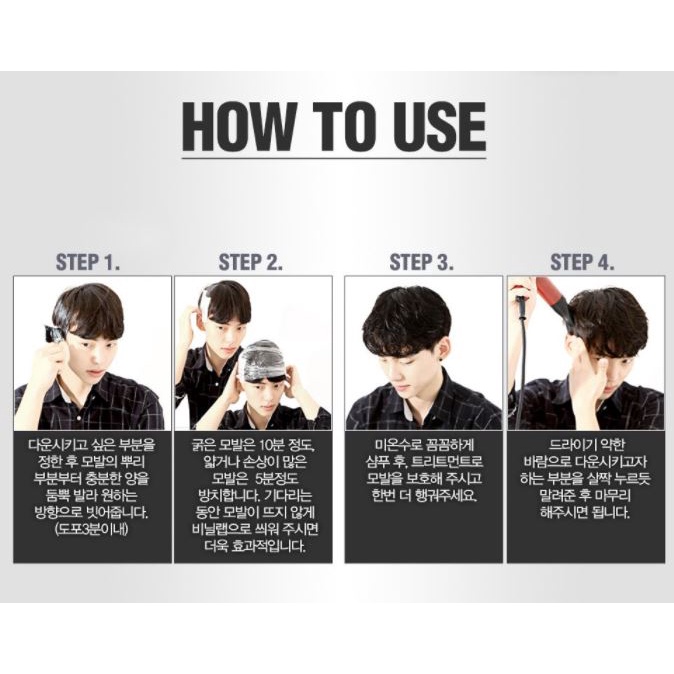 HOW TO USE

STEP 1.

다운시키고 싶은 부분을 정한 후 모발의 뿌리 부분부터 충분한 양을 듬뿍 발라 원하는 방향으로 빗어줍니다. (도포3분이내)

STEP 2.

굵은 모발은 10분 정도, 얇거나 손상이 많은 모발은 5분정도 방치합니다. 기다리는 동안 모발이 뜨지 않게 비닐랩으로 씌워 주시면 더욱 효과적입니다.

STEP 3.

미온수로 꼼꼼하게 샴푸 후, 트리트먼트로 모발을 보호해 주시고 한번 더 헹궈주세요.

STEP 4.

드라이기 약한 바람으로 다운시키고자 하는 부분을 살짝 누르듯 말려준 후 마무리 해주시면 됩니다.