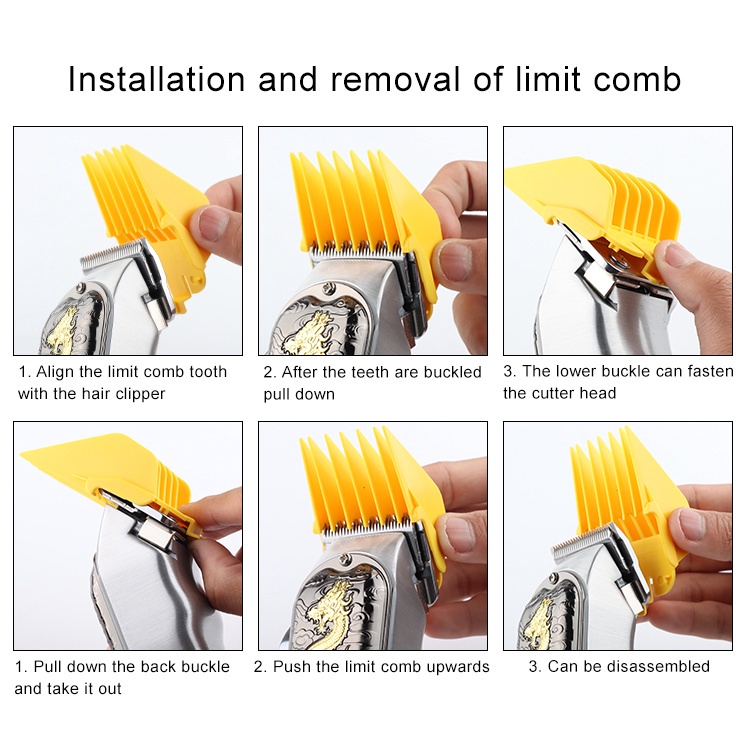 Installation and removal of limit comb

1. Align the limit comb tooth with the hair clipper

2. After the teeth are buckled pull down

3. The lower buckle can fasten the cutter head

1. Pull down the back buckle and take it out

2. Push the limit comb upwards

3. Can be disassembled