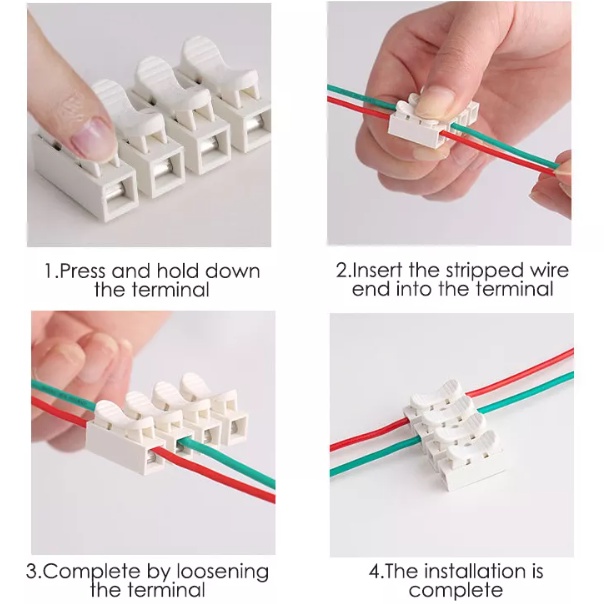 1.Press and hold down the terminal

2.Insert the stripped wire end into the terminal

3.Complete by loosening the terminal

4.The installation is complete