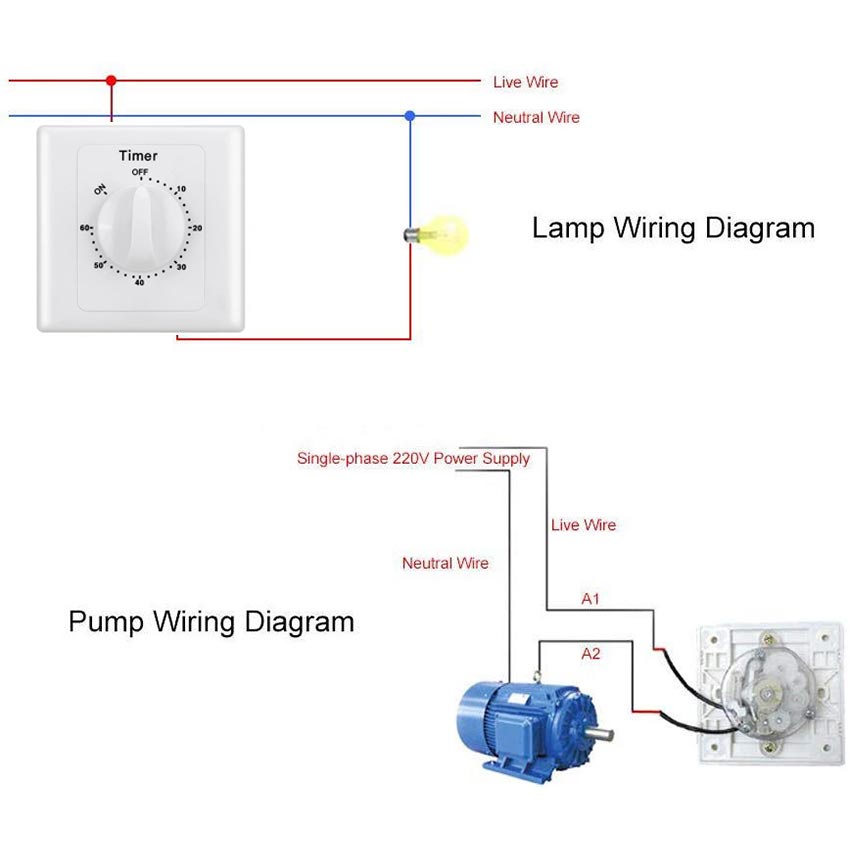 Live Wire

Neutral Wire

Timer

OFF

ON

10

20

30

40

50

60

Lamp Wiring Diagram

Single-phase 220V Power Supply

Live Wire

Neutral Wire

A1

A2

Pump Wiring Diagram