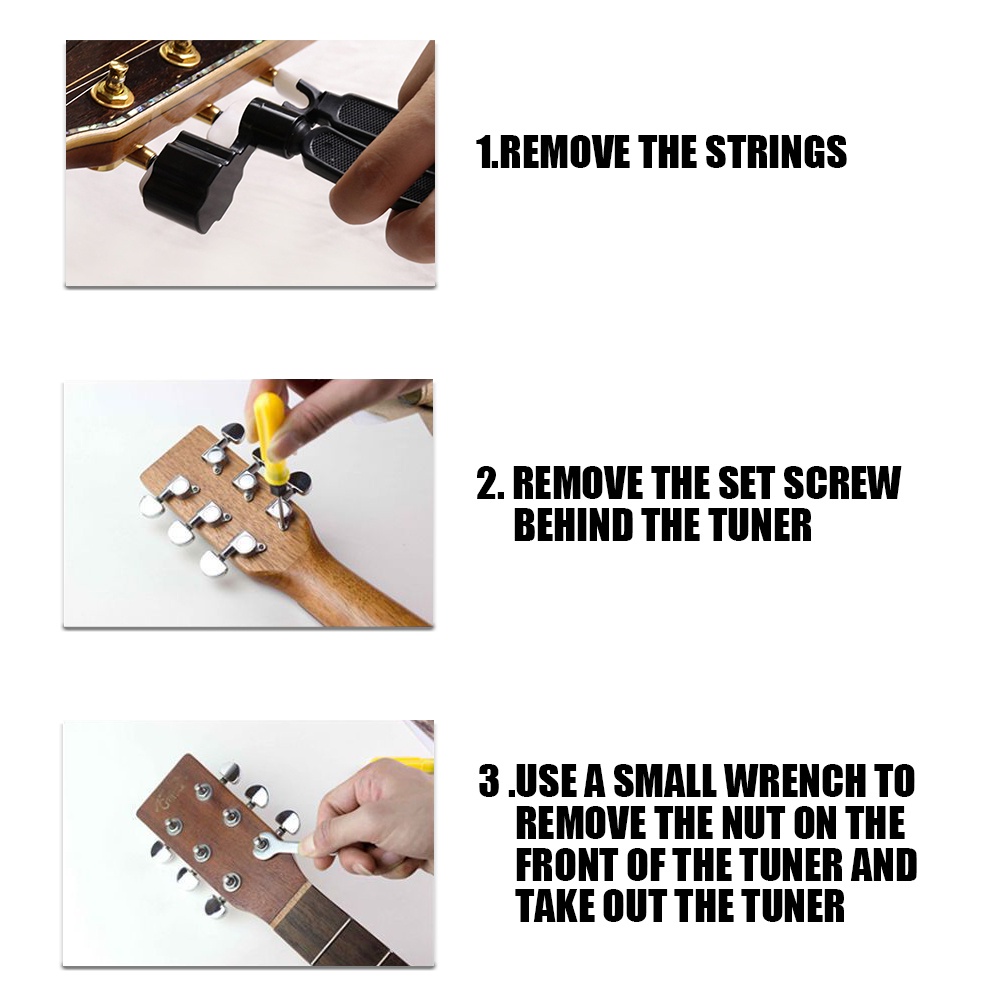 1.REMOVE THE STRINGS

2. REMOVE THE SET SCREW BEHIND THE TUNER

3 .USE A SMALL WRENCH TO REMOVE THE NUT ON THE FRONT OF THE TUNER AND TAKE OUT THE TUNER