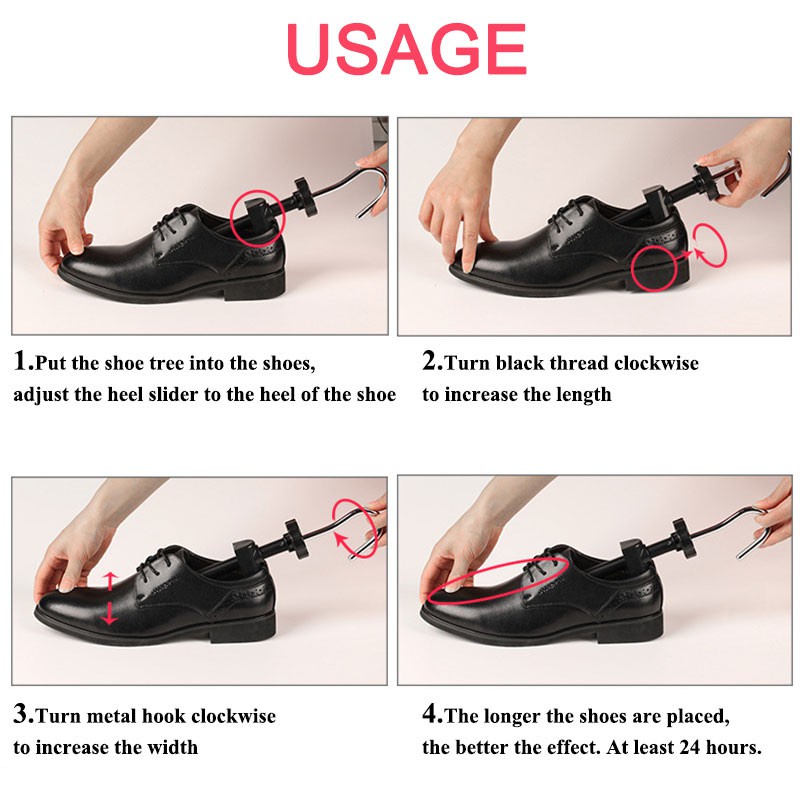 USAGE

1.Put the shoe tree into the shoes, adjust the heel slider to the heel of the shoe

2.Turn black thread clockwise to increase the length

3.Turn metal hook clockwise to increase the width

4.The longer the shoes are placed, the better the effect. At least 24 hours.