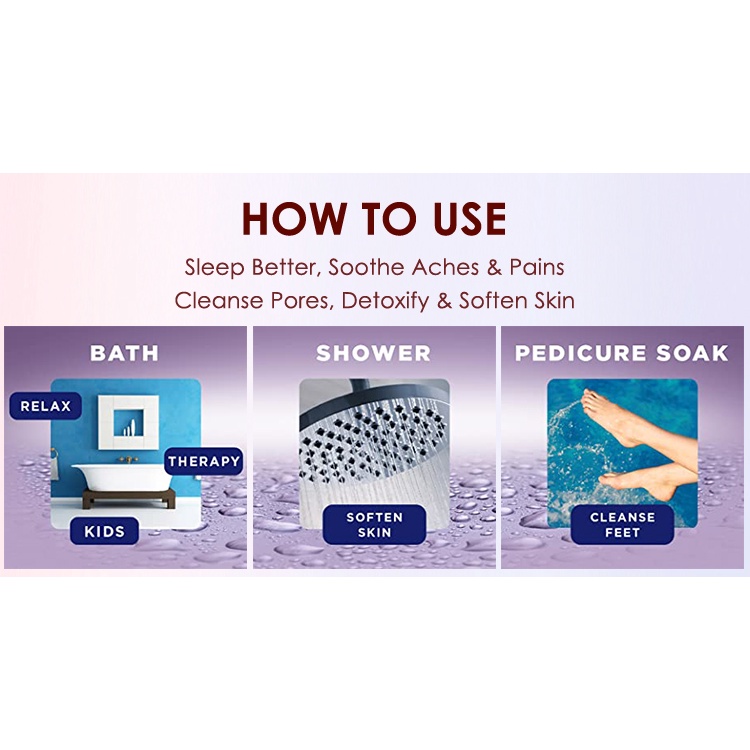 HOW TO USE

Sleep Better, Soothe Aches & Pains
Cleanse Pores, Detoxify & Soften Skin

BATH

RELAX

THERAPY

KIDS

SHOWER

SOFTEN SKIN

PEDICURE SOAK

CLEANSE FEET