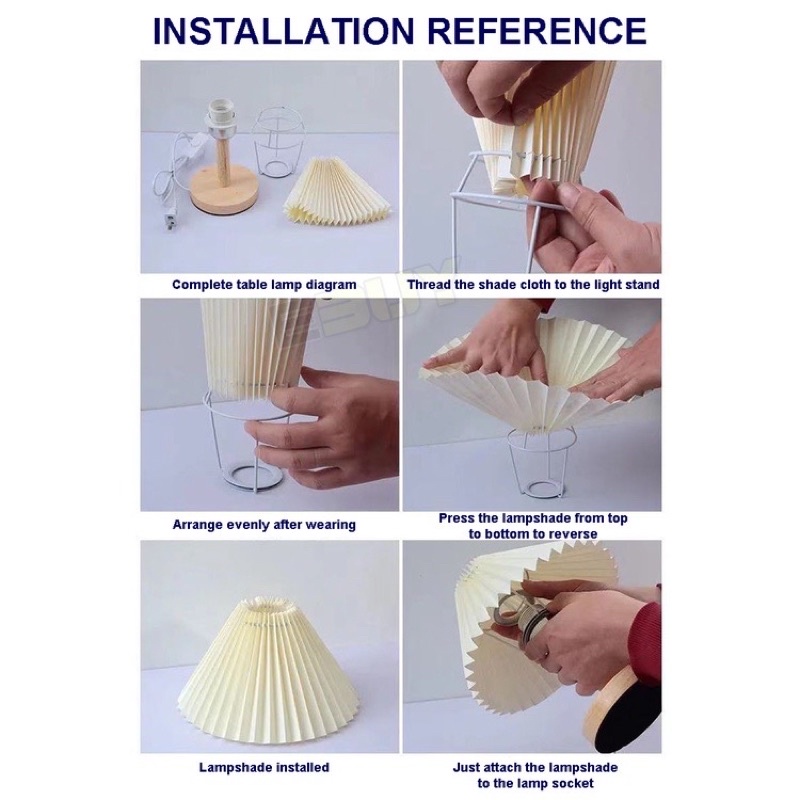 INSTALLATION REFERENCE

Complete table lamp diagram

Thread the shade cloth to the light stand

Arrange evenly after wearing

Press the lampshade from top to bottom to reverse

Lampshade installed

Just attach the lampshade to the lamp socket