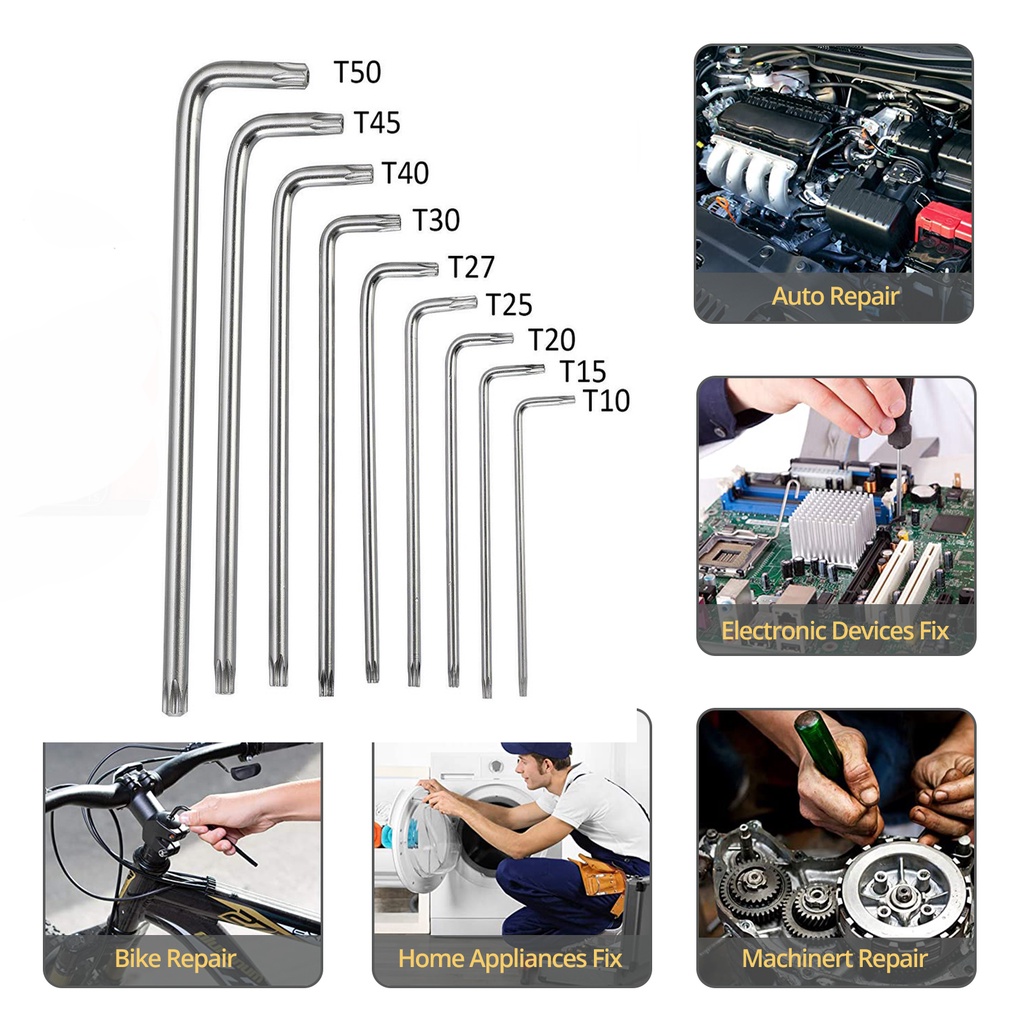 T50
T45
T40
T30
T27
T25
T20
T15
T10

Auto Repair

Electronic Devices Fix

Bike Repair

Home Appliances Fix

Machinert Repair