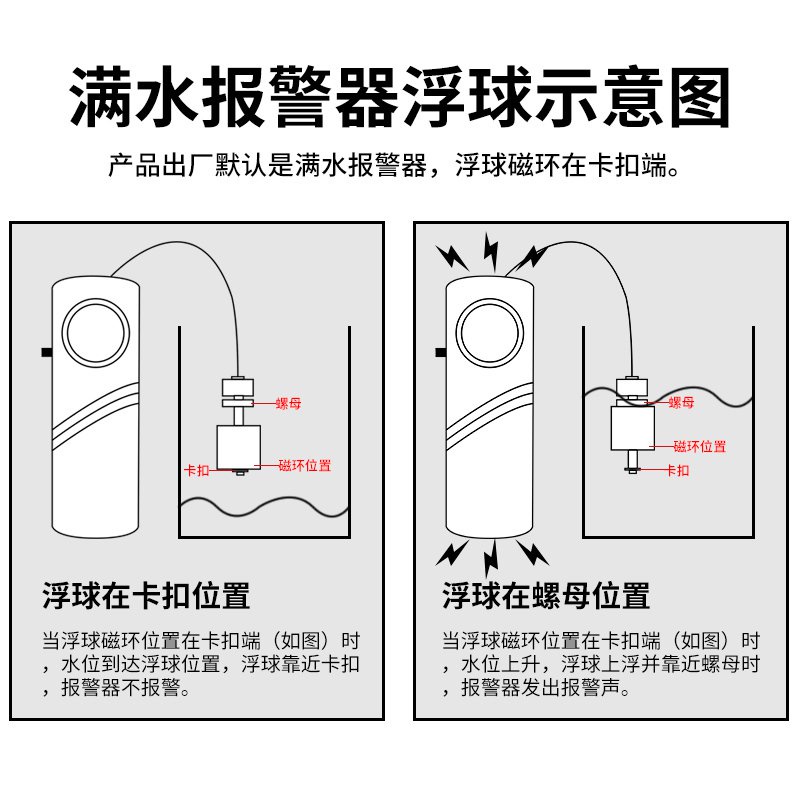 满水报警器浮球示意图

产品出厂默认是满水报警器，浮球磁环在卡扣端。

螺母
卡扣
磁环位置

浮球在卡扣位置

当浮球磁环位置在卡扣端（如图）时，水位到达浮球位置，浮球靠近卡扣，报警器不报警。

螺母
磁环位置
卡扣

浮球在螺母位置

当浮球磁环位置在卡扣端（如图）时，水位上升，浮球上浮并靠近螺母时，报警器发出报警声。