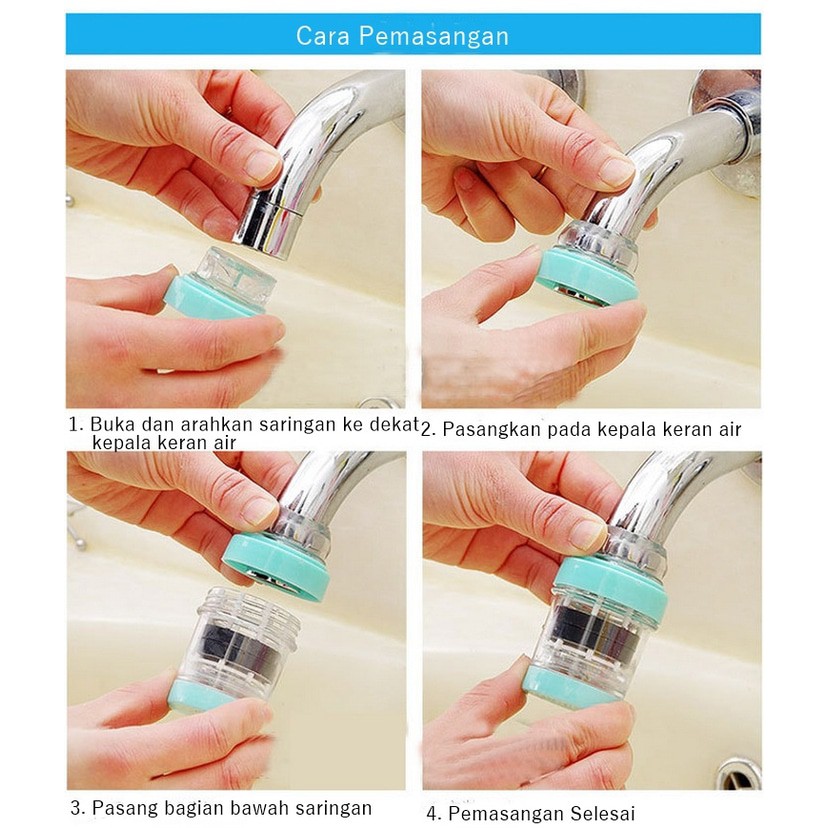 Cara Pemasangan

1. Buka dan arahkan saringan ke dekat kepala keran air

2. Pasangkan pada kepala keran air

3. Pasang bagian bawah saringan

4. Pemasangan Selesai