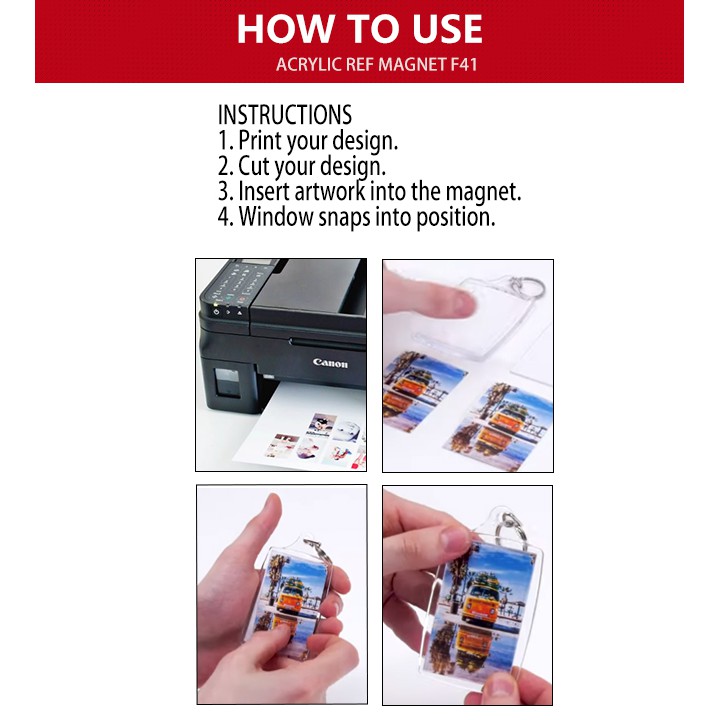 HOW TO USE
ACRYLIC REF MAGNET F41

INSTRUCTIONS
1. Print your design.
2. Cut your design.
3. Insert artwork into the magnet.
4. Window snaps into position.

Canon