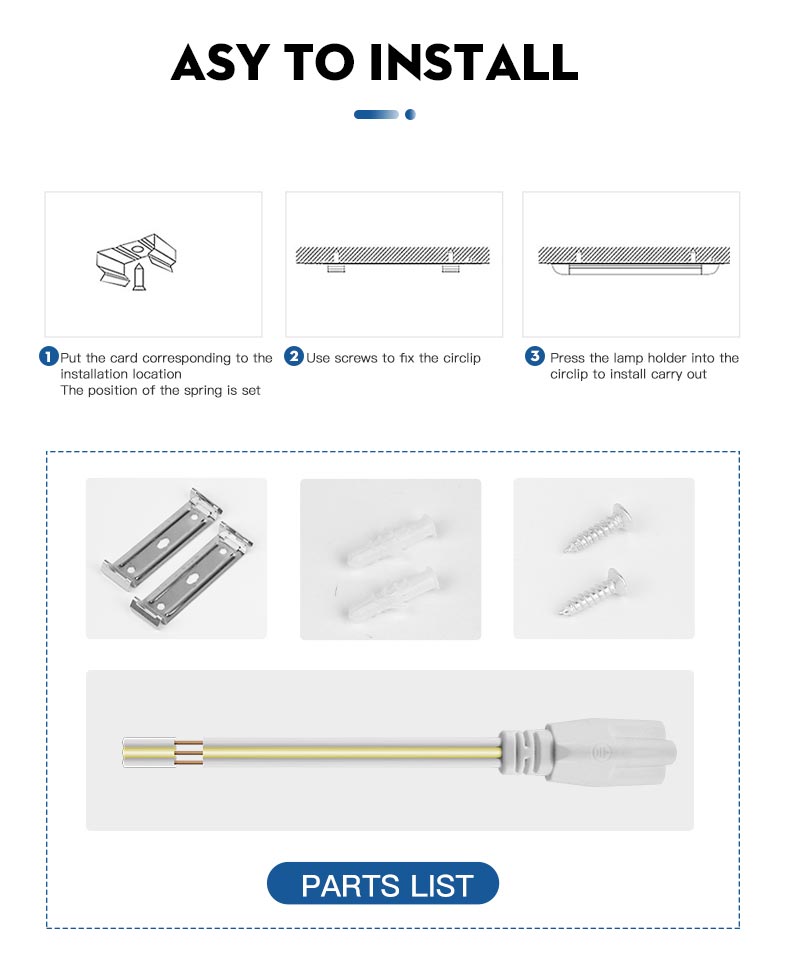 ASY TO INSTALL

1 Put the card corresponding to the installation location
The position of the spring is set

2 Use screws to fix the circlip

3 Press the lamp holder into the circlip to install carry out

PARTS LIST