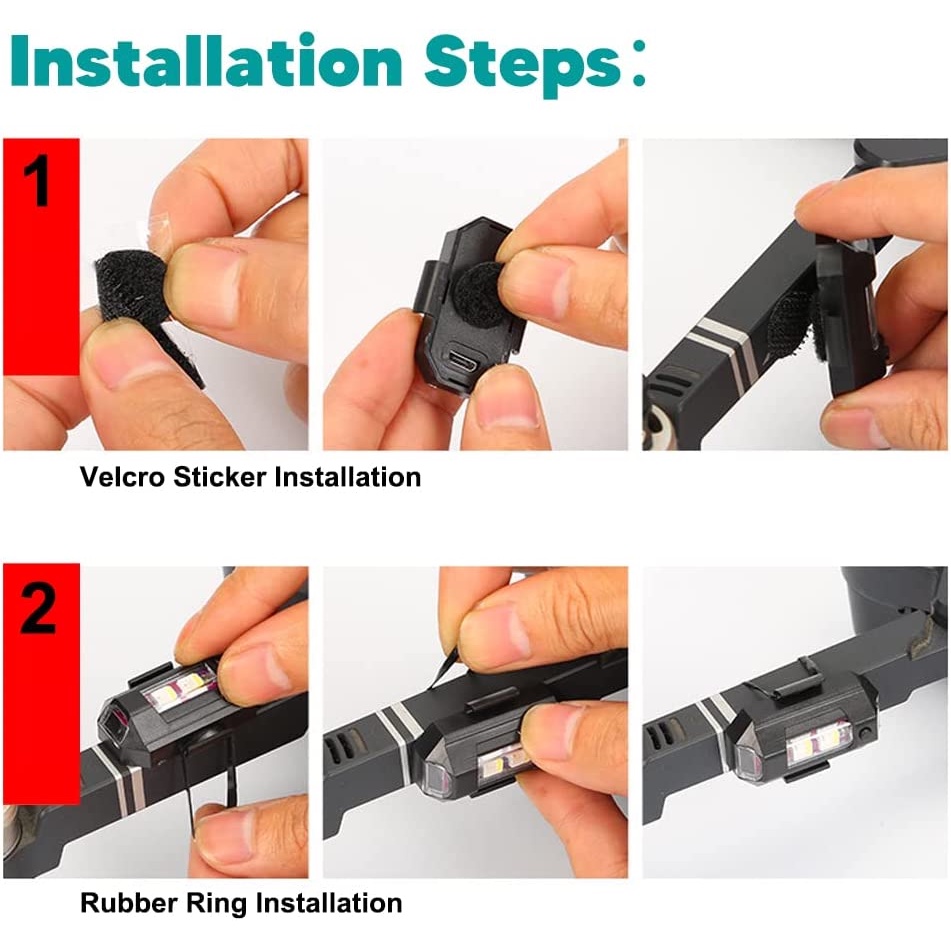 Installation Steps：

1

Velcro Sticker Installation

2

Rubber Ring Installation