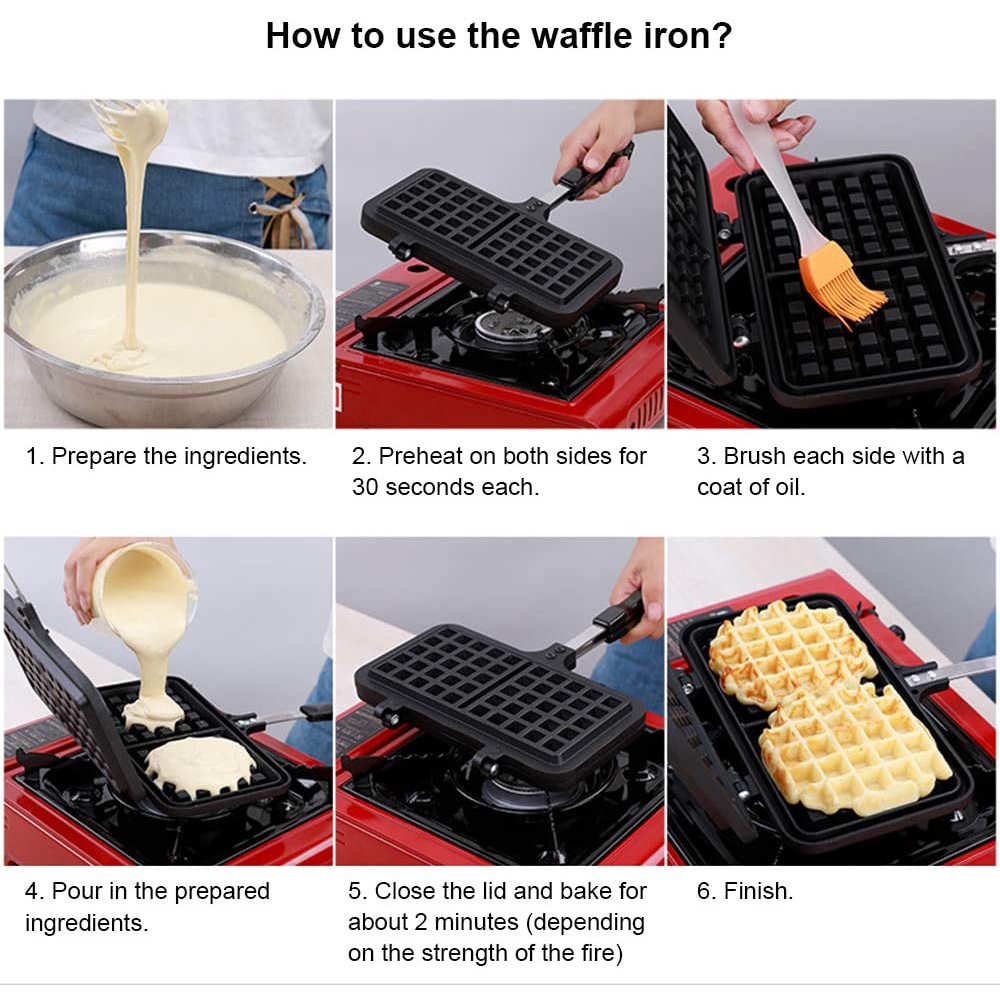 How to use the waffle iron?

1. Prepare the ingredients.

2. Preheat on both sides for 30 seconds each.

3. Brush each side with a coat of oil.

4. Pour in the prepared ingredients.

5. Close the lid and bake for about 2 minutes (depending on the strength of the fire)

6. Finish.