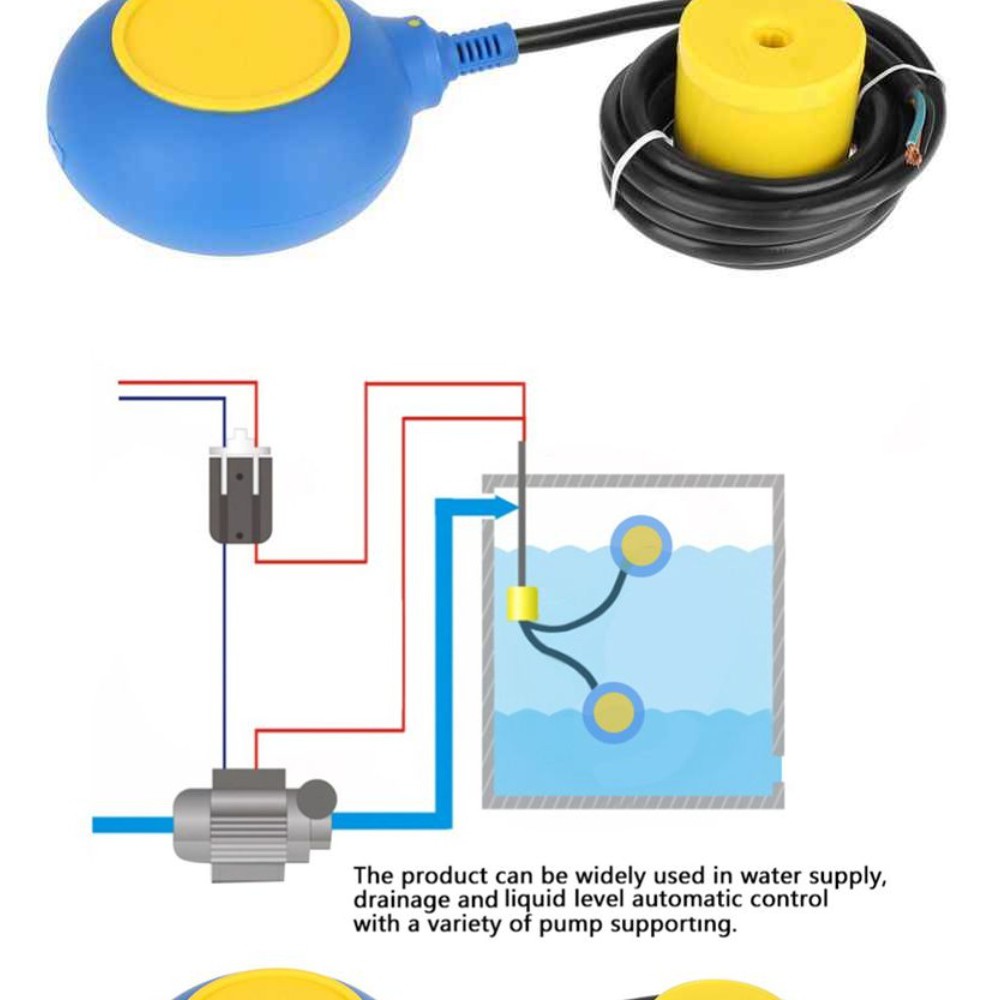 The product can be widely used in water supply, drainage and liquid level automatic control with a variety of pump supporting.