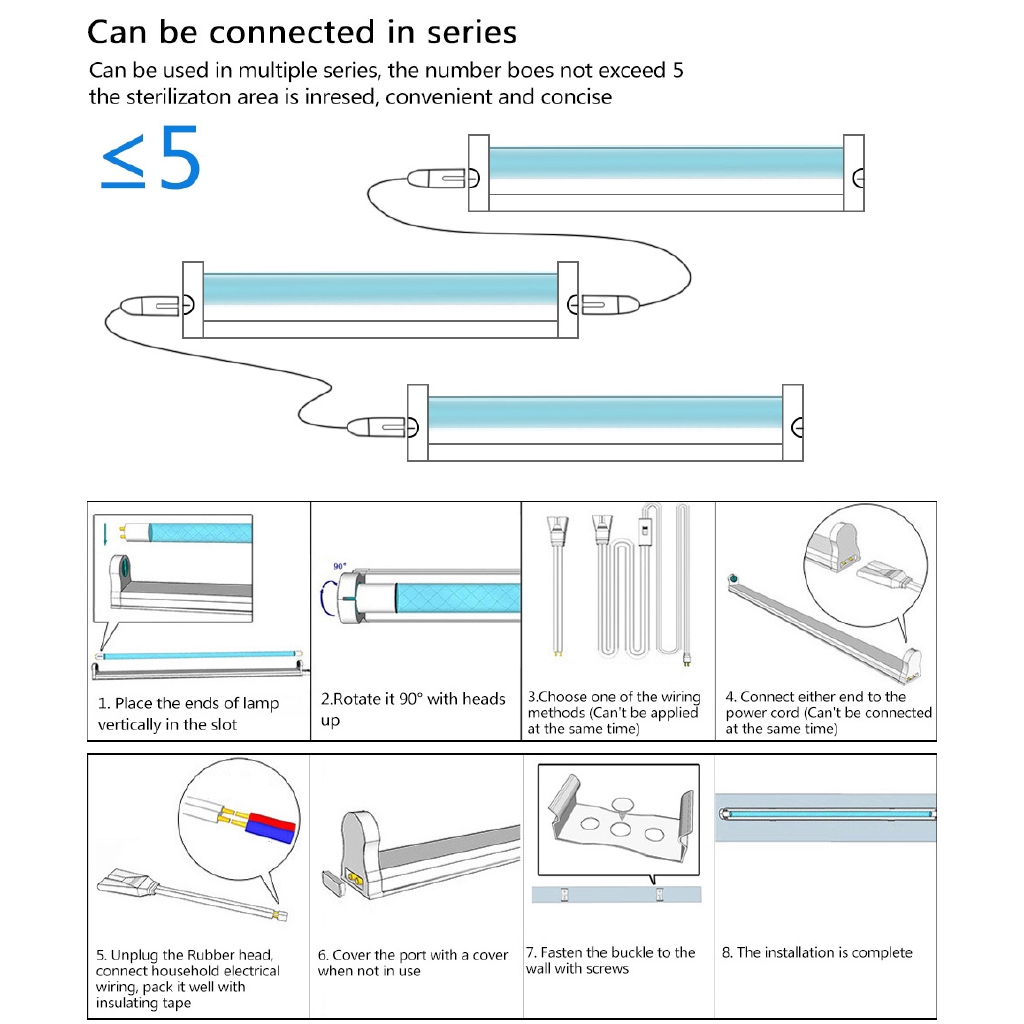 Can be connected in series

Can be used in multiple series, the number boes not exceed 5
the sterilizaton area is inresed, convenient and concise

$\leq 5$

90°

1. Place the ends of lamp vertically in the slot

2.Rotate it 90° with heads up

3.Choose one of the wiring methods (Can't be applied at the same time)

4. Connect either end to the power cord (Can't be connected at the same time)

5. Unplug the Rubber head, connect household electrical wiring, pack it well with insulating tape

6. Cover the port with a cover when not in use

7. Fasten the buckle to the wall with screws

8. The installation is complete