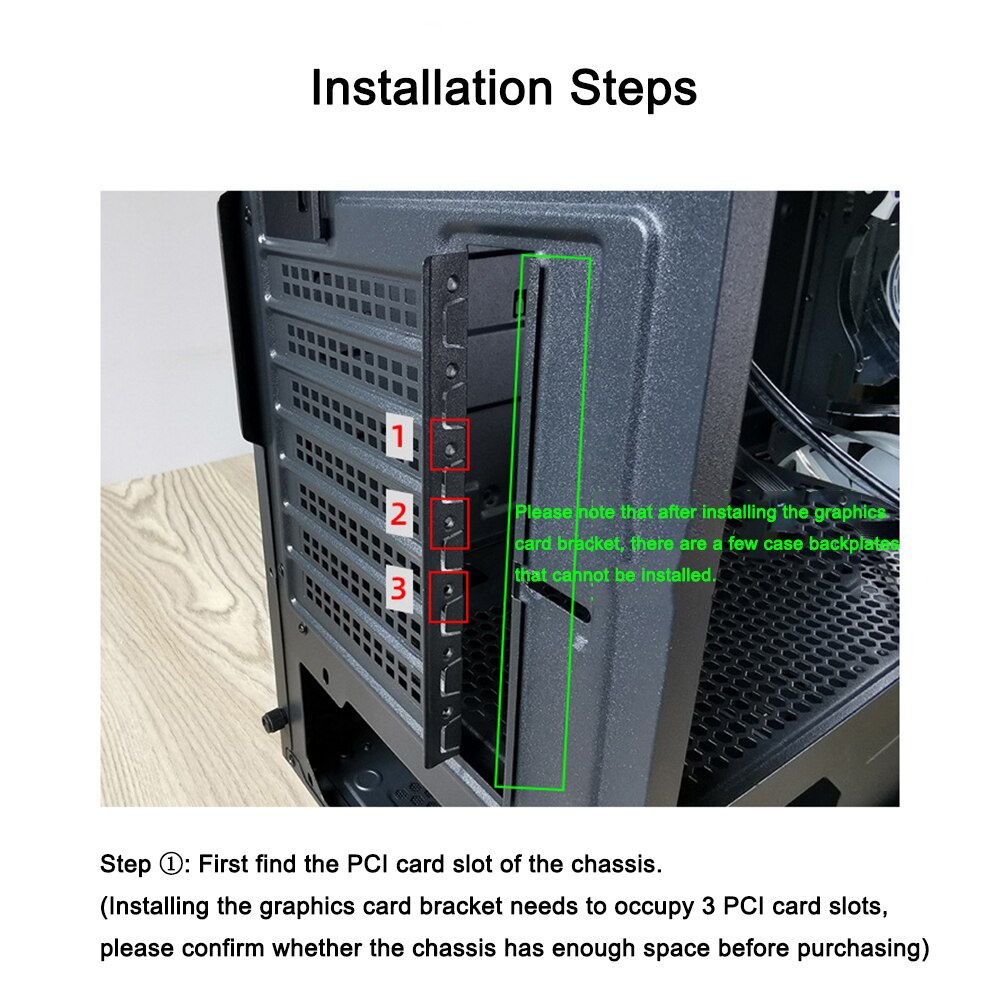 Installation Steps

1

2

3

Please note that after installing the graphics card bracket, there are a few case backplates that cannot be installed.

Step ①: First find the PCI card slot of the chassis.

(Installing the graphics card bracket needs to occupy 3 PCI card slots, please confirm whether the chassis has enough space before purchasing)