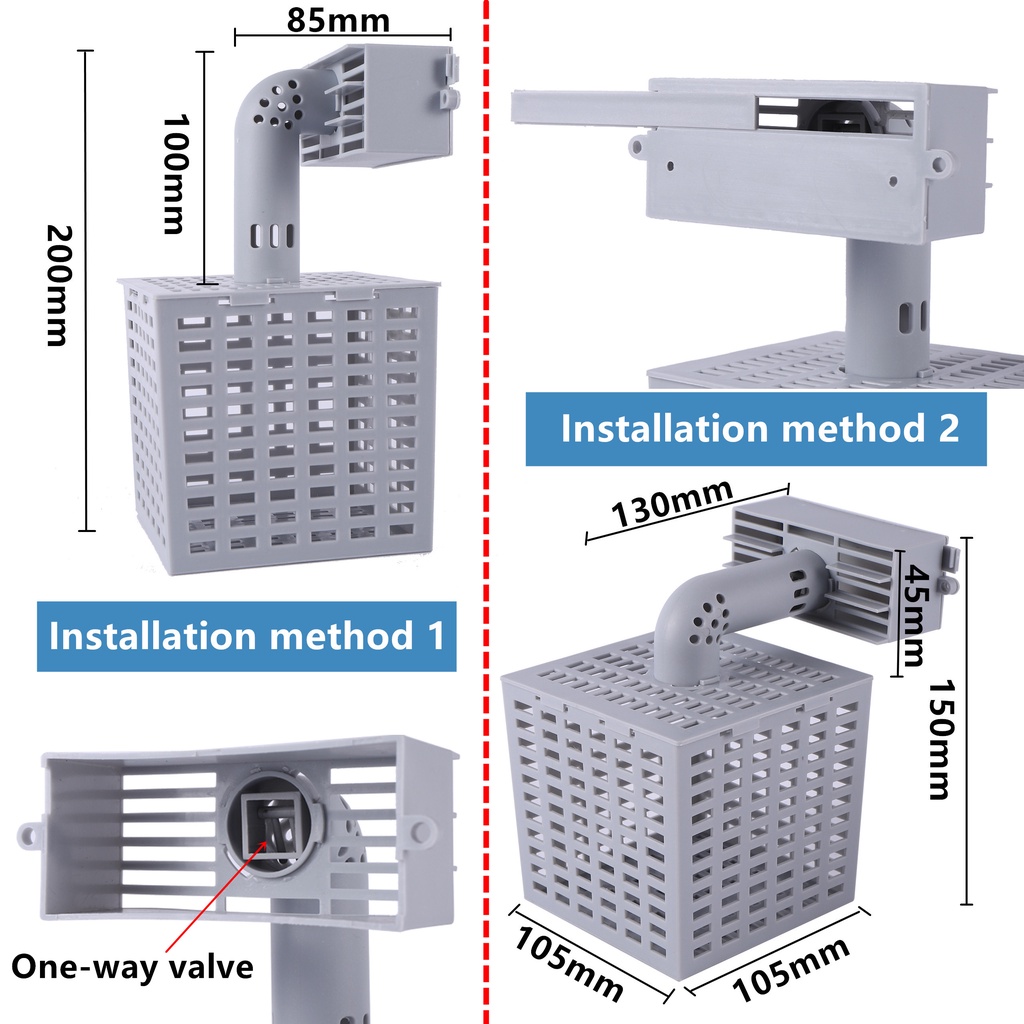 85mm
100mm
200mm
Installation method 1
One-way valve
Installation method 2
130mm
45mm
150mm
105mm
105mm