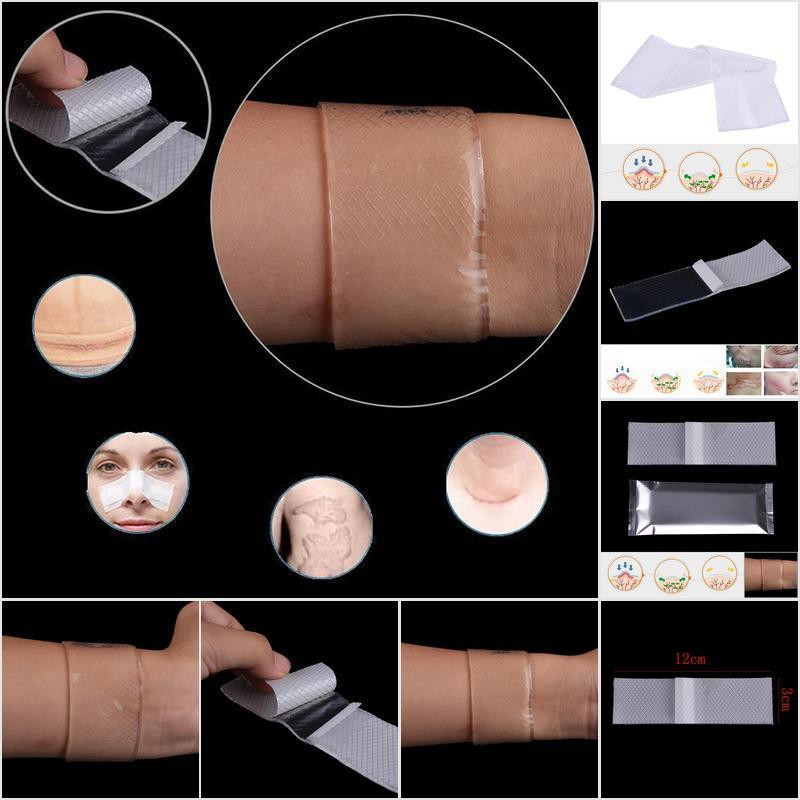 12cm
3cm