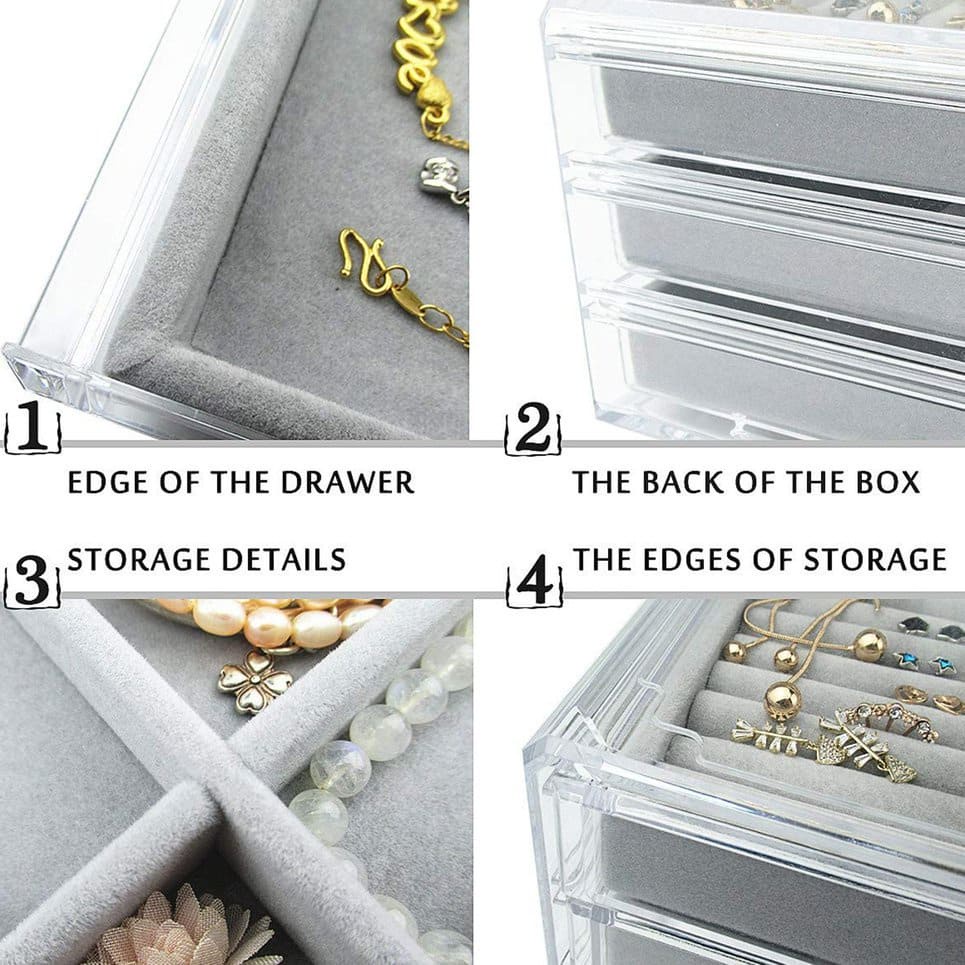 1
EDGE OF THE DRAWER

2
THE BACK OF THE BOX

3
STORAGE DETAILS

4
THE EDGES OF STORAGE