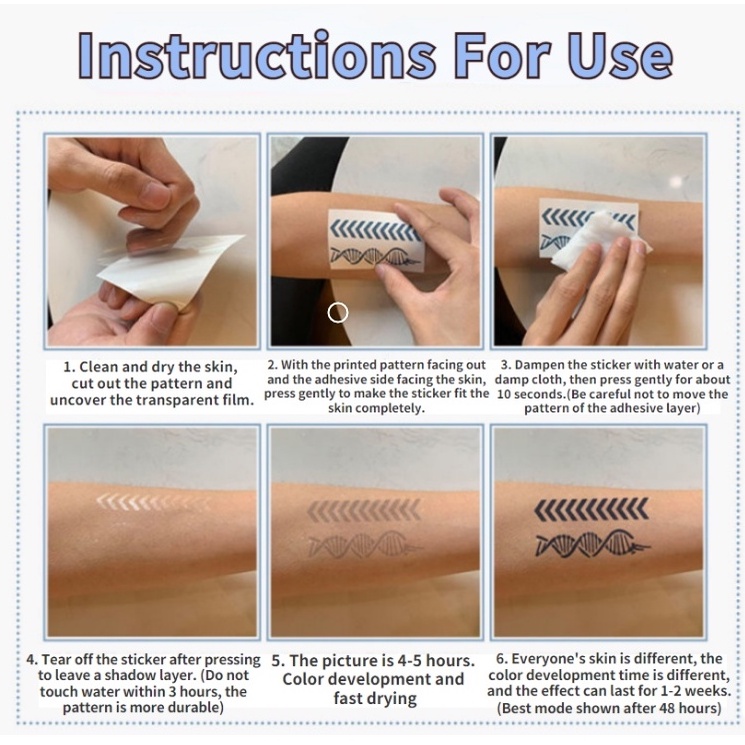 Instructions For Use

1. Clean and dry the skin, cut out the pattern and uncover the transparent film.

2. With the printed pattern facing out and the adhesive side facing the skin, press gently to make the sticker fit the skin completely.

3. Dampen the sticker with water or a damp cloth, then press gently for about 10 seconds.(Be careful not to move the pattern of the adhesive layer)

4. Tear off the sticker after pressing to leave a shadow layer. (Do not touch water within 3 hours, the pattern is more durable)

5. The picture is 4-5 hours. Color development and fast drying

6. Everyone's skin is different, the color development time is different, and the effect can last for 1-2 weeks. (Best mode shown after 48 hours)