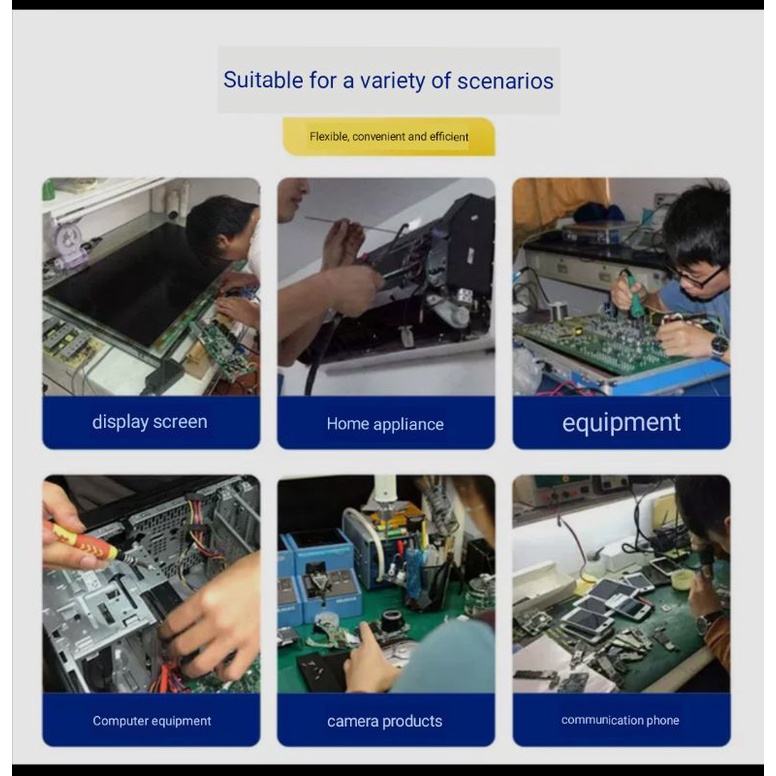 Suitable for a variety of scenarios

Flexible, convenient and efficient

display screen

Home appliance

equipment

Computer equipment

camera products

communication phone