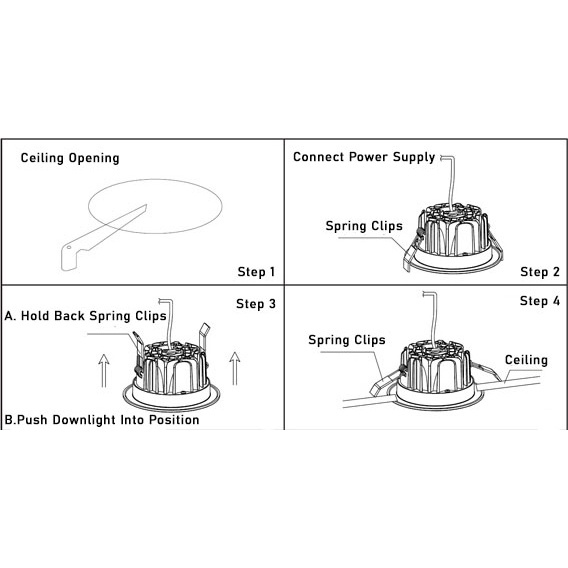 Ceiling Opening

Step 1

Connect Power Supply

Spring Clips

Step 2

Step 3

A. Hold Back Spring Clips

B.Push Downlight Into Position

Step 4

Spring Clips

Ceiling