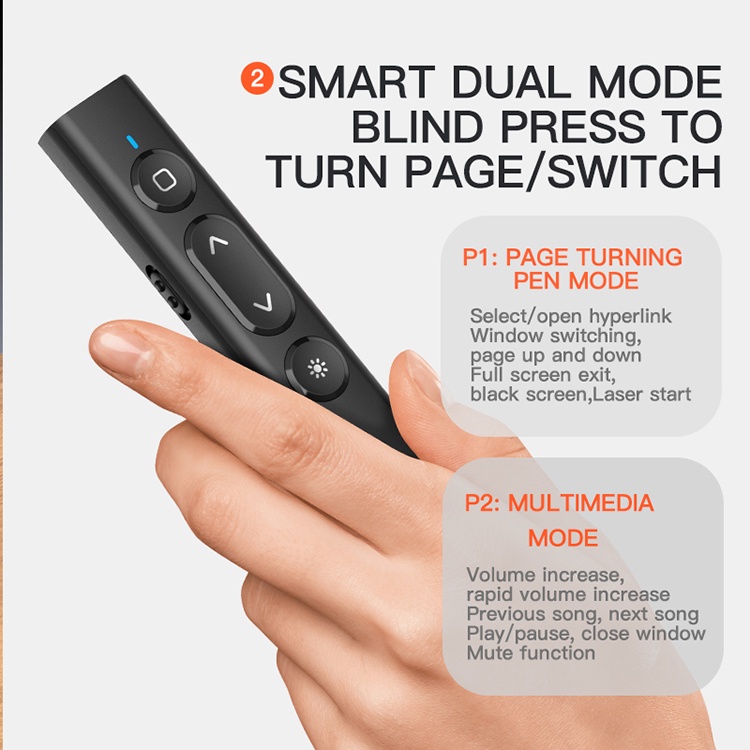 2 SMART DUAL MODE BLIND PRESS TO TURN PAGE/SWITCH

P1: PAGE TURNING PEN MODE

Select/open hyperlink
Window switching,
page up and down
Full screen exit,
black screen,Laser start

P2: MULTIMEDIA MODE

Volume increase,
rapid volume increase
Previous song, next song
Play/pause, close window
Mute function