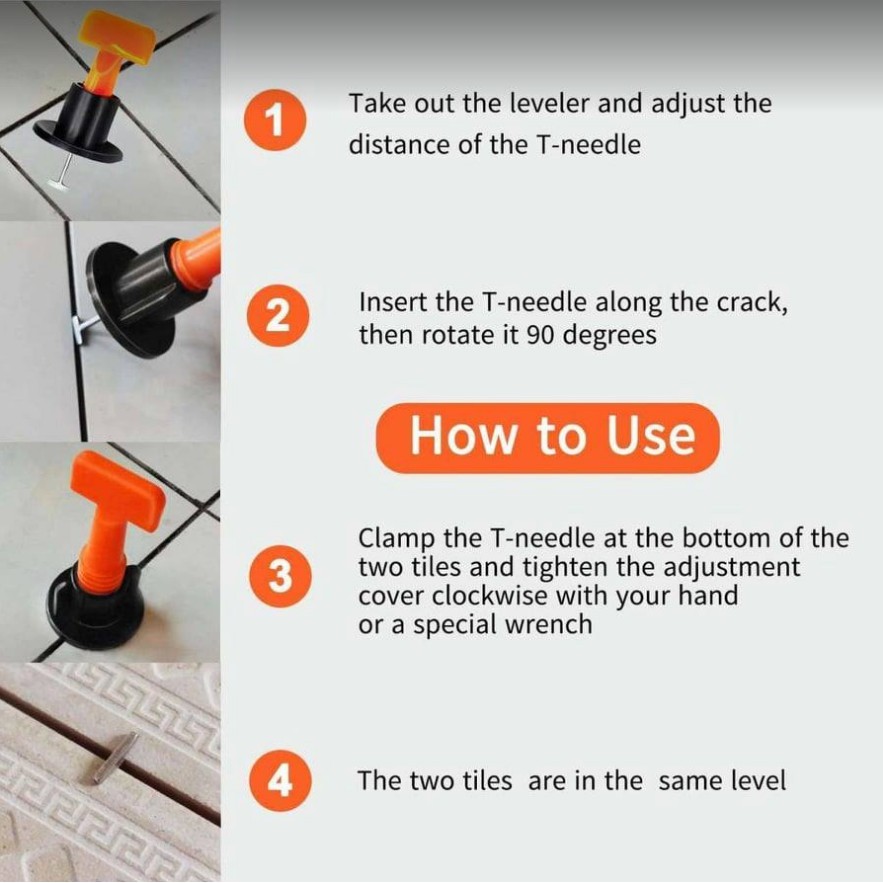 1 Take out the leveler and adjust the distance of the T-needle

2 Insert the T-needle along the crack, then rotate it 90 degrees

How to Use

3 Clamp the T-needle at the bottom of the two tiles and tighten the adjustment cover clockwise with your hand or a special wrench

4 The two tiles are in the same level