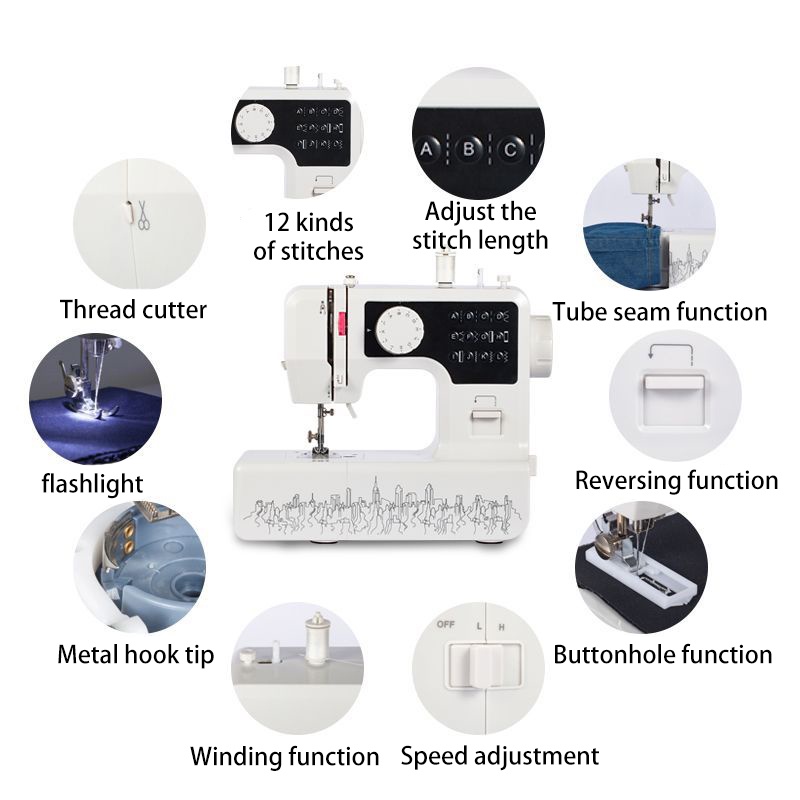 12 kinds of stitches

A B C

Adjust the stitch length

Thread cutter

Tube seam function

flashlight

Reversing function

Metal hook tip

Buttonhole function

OFF L H

Winding function

Speed adjustment