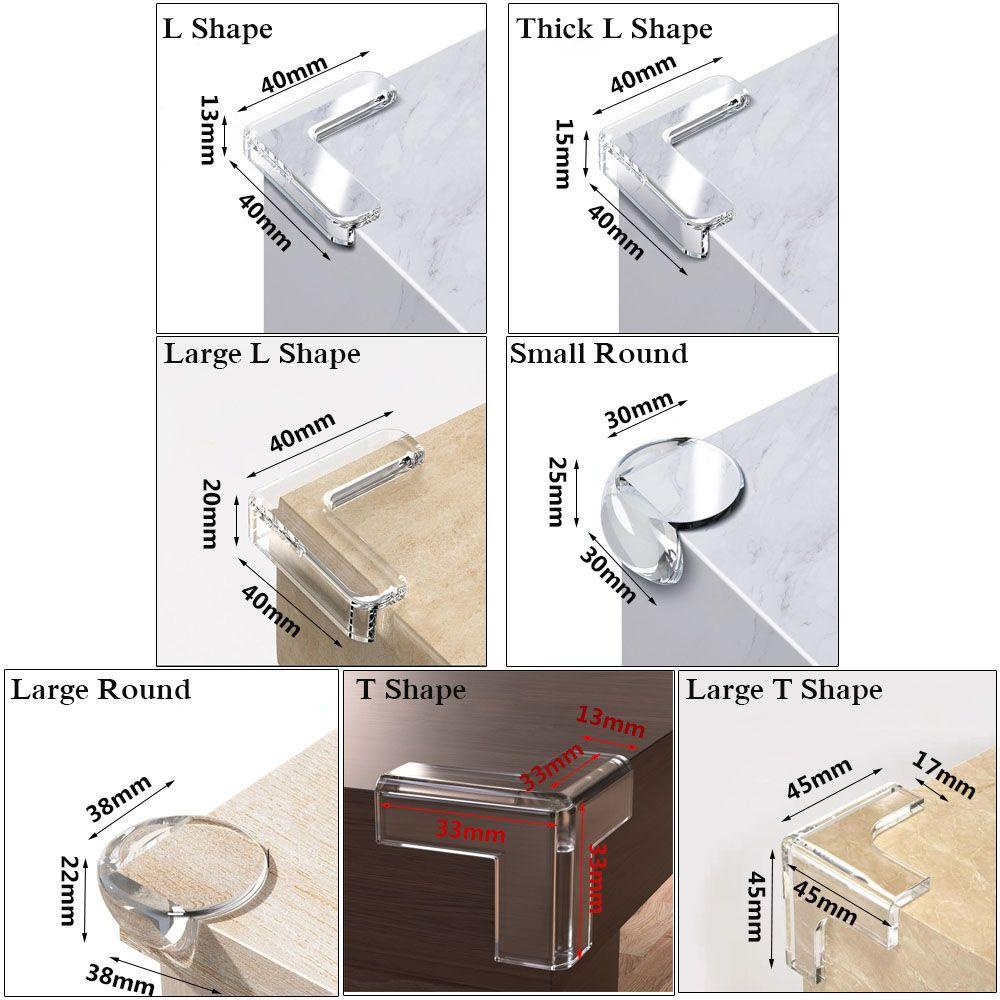 L Shape
40mm
13mm
40mm

Thick L Shape
40mm
15mm
40mm

Large L Shape
40mm
20mm
40mm

Small Round
30mm
25mm
30mm

Large Round
38mm
22mm
38mm

T Shape
13mm
33mm
33mm
33mm

Large T Shape
45mm
17mm
45mm
45mm