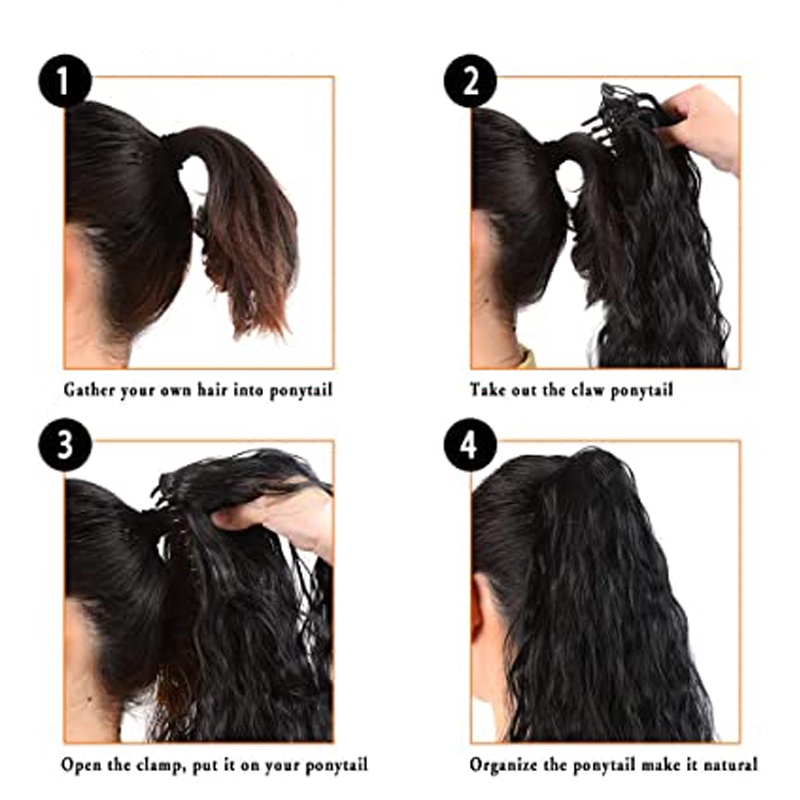 1

Gather your own hair into ponytail

2

Take out the claw ponytail

3

Open the clamp, put it on your ponytail

4

Organize the ponytail make it natural