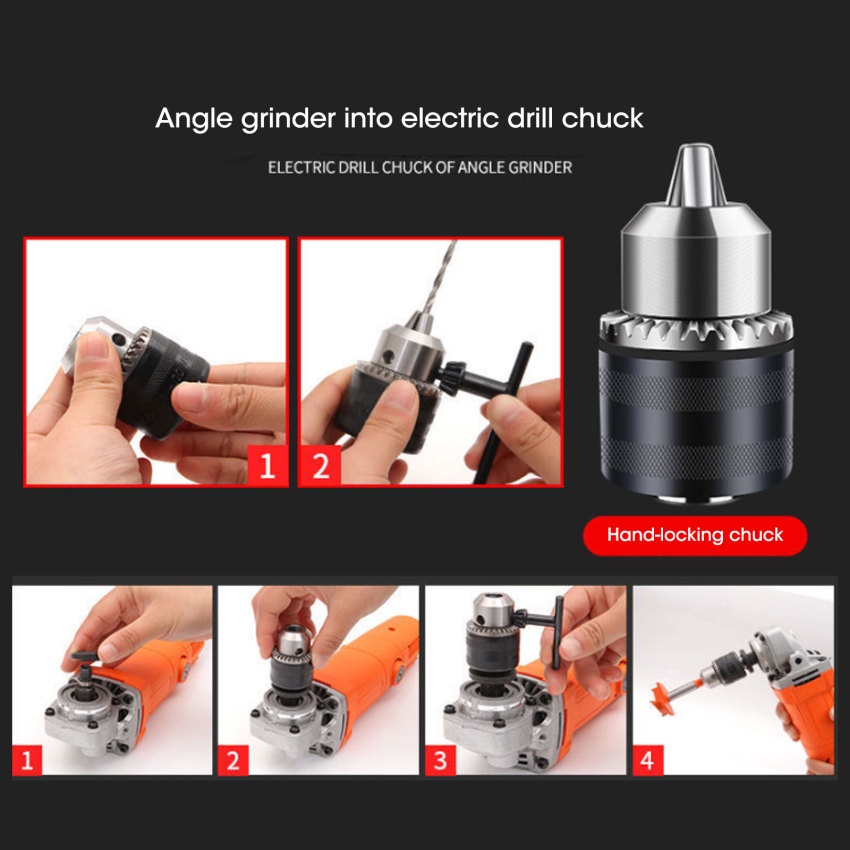 Angle grinder into electric drill chuck

ELECTRIC DRILL CHUCK OF ANGLE GRINDER

1

2

Hand-locking chuck

1

2

3

4