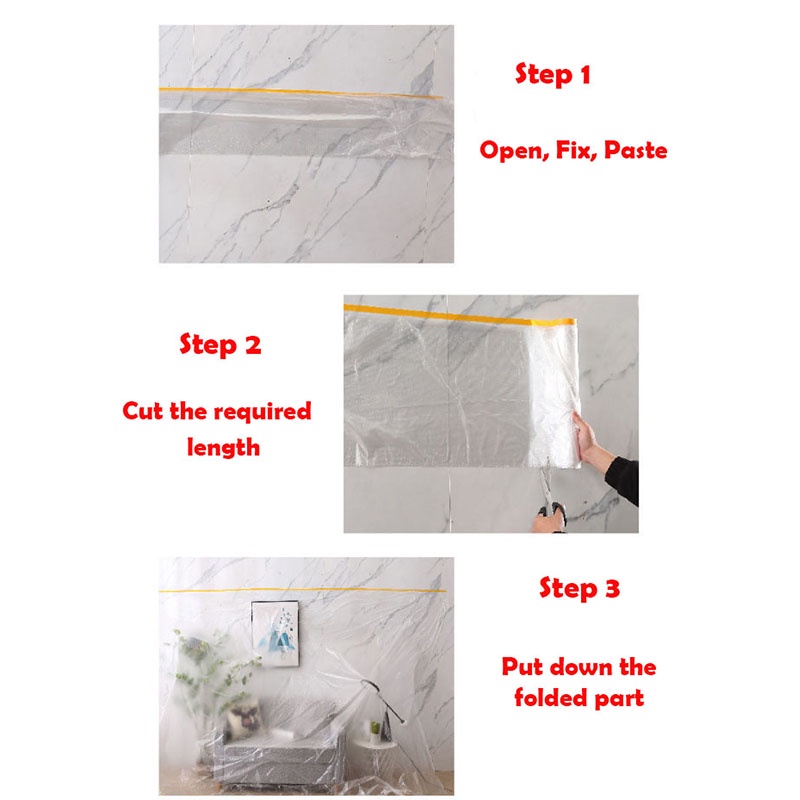 Step 1

Open, Fix, Paste

Step 2

Cut the required length

Step 3

Put down the folded part