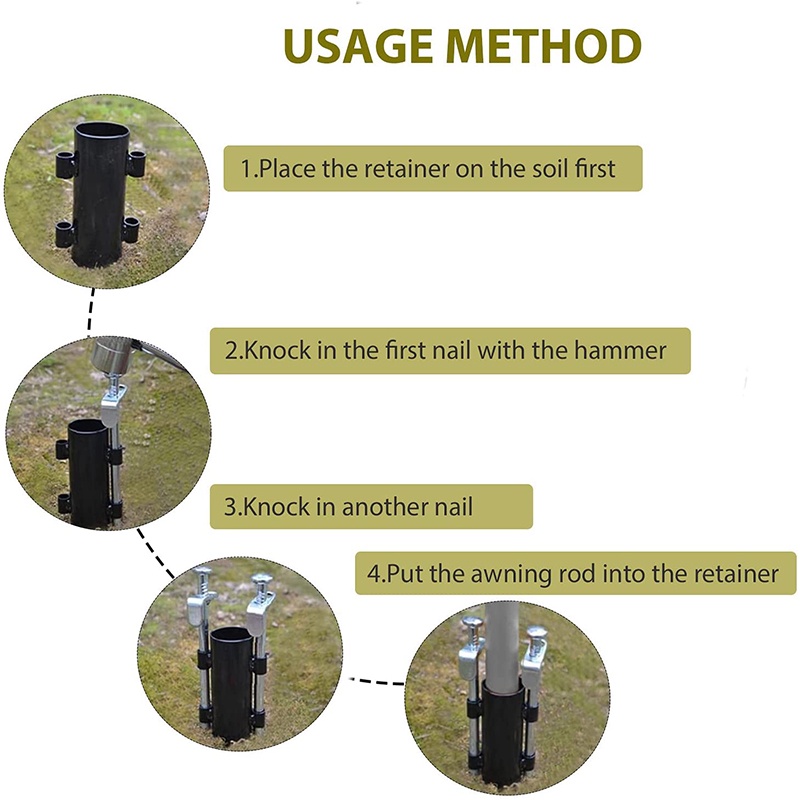 USAGE METHOD

1.Place the retainer on the soil first

2.Knock in the first nail with the hammer

3.Knock in another nail

4.Put the awning rod into the retainer