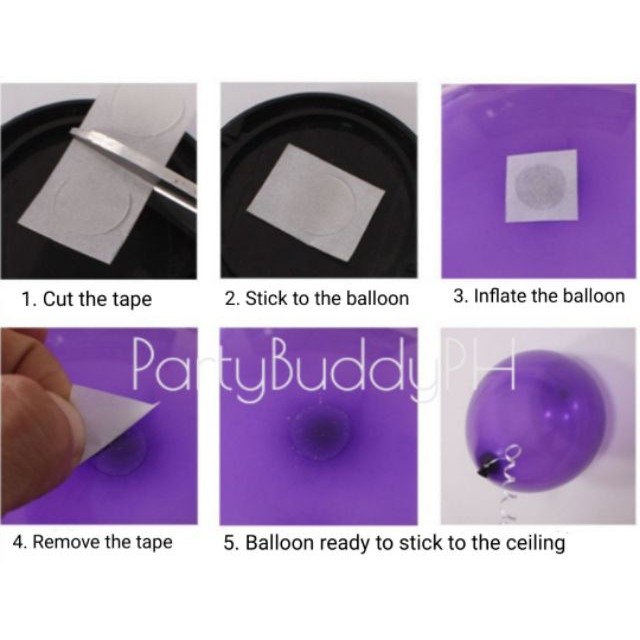 1. Cut the tape

2. Stick to the balloon

3. Inflate the balloon

PartyBuddyPH

4. Remove the tape

5. Balloon ready to stick to the ceiling