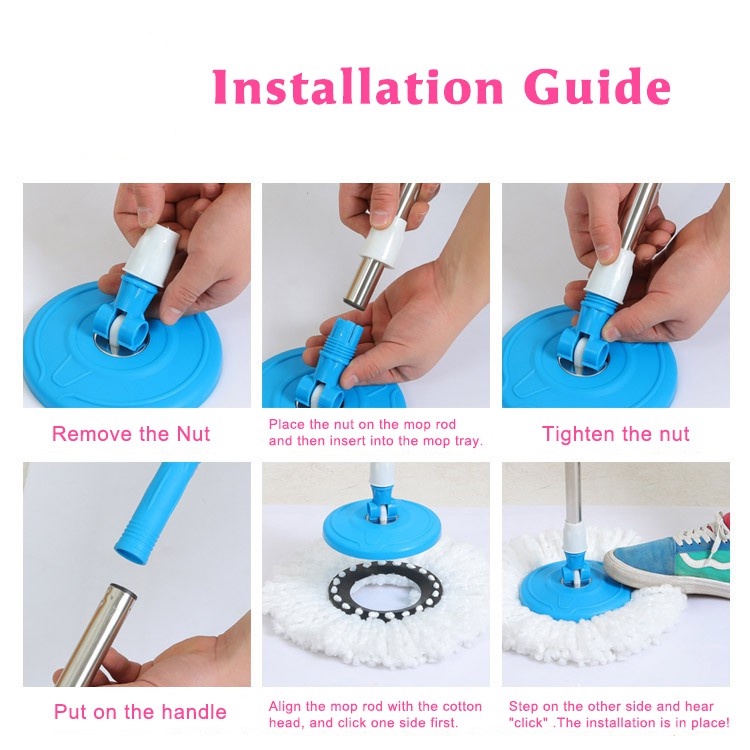 Installation Guide

Remove the Nut

Place the nut on the mop rod and then insert into the mop tray.

Tighten the nut

Put on the handle

Align the mop rod with the cotton head, and click one side first.

Step on the other side and hear "click" .The installation is in place!