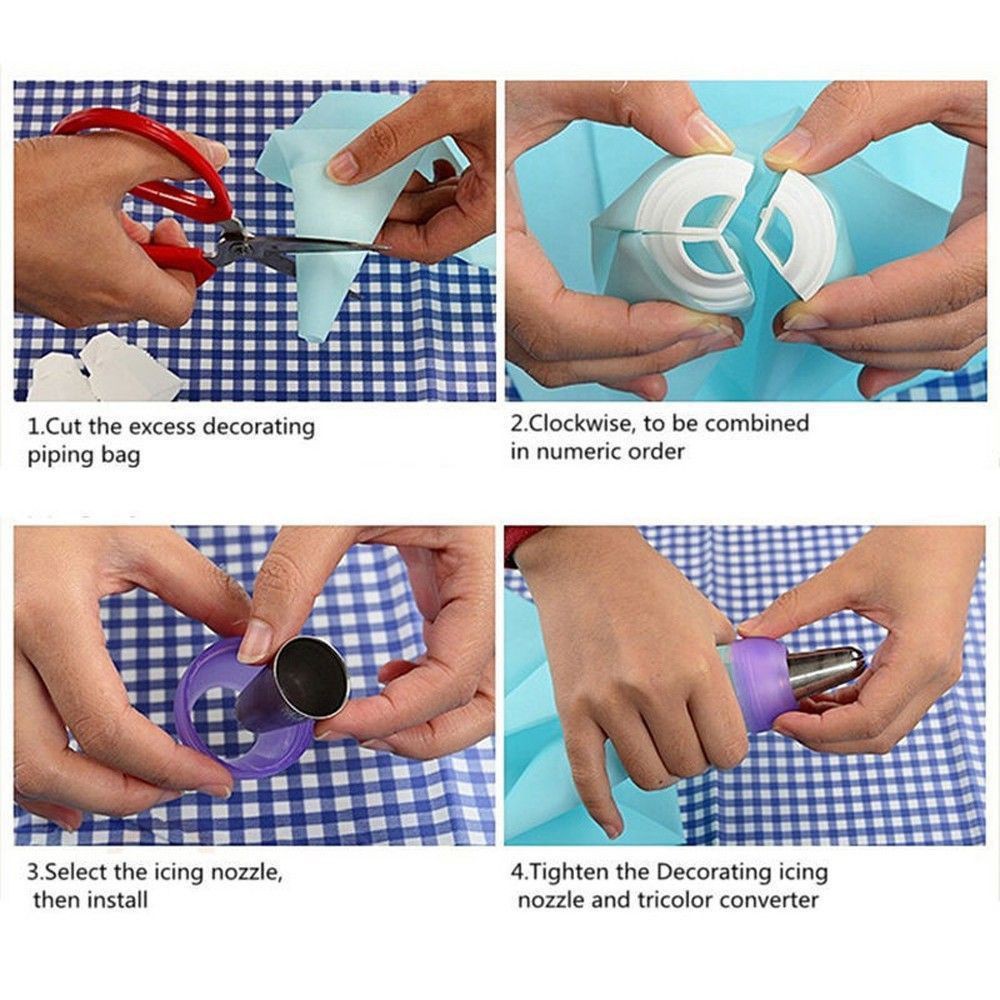 1.Cut the excess decorating piping bag

2.Clockwise, to be combined in numeric order

3.Select the icing nozzle, then install

4.Tighten the Decorating icing nozzle and tricolor converter