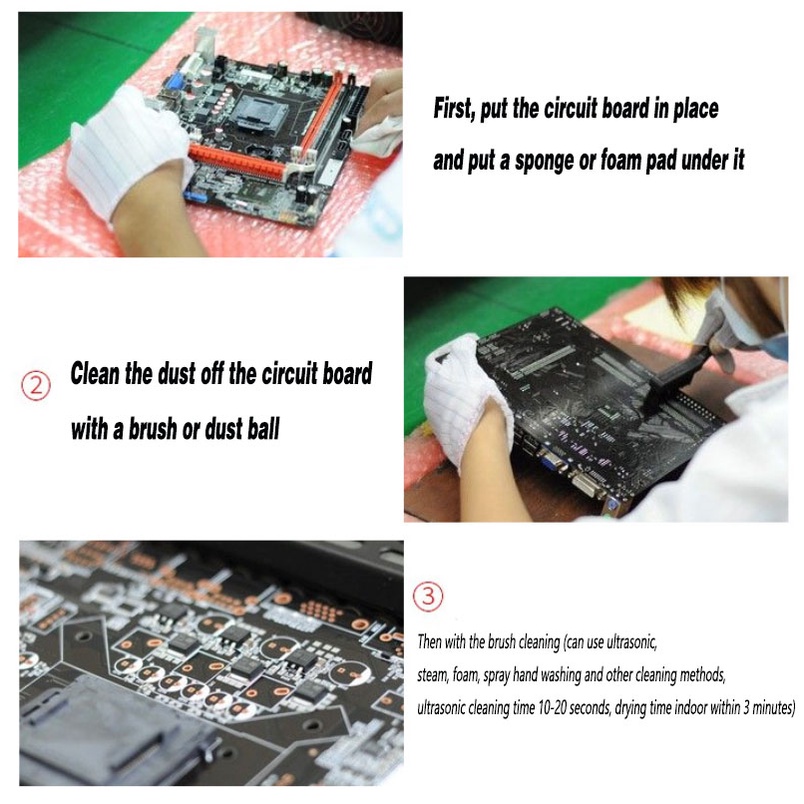 First, put the circuit board in place and put a sponge or foam pad under it

② Clean the dust off the circuit board with a brush or dust ball

③

Then with the brush cleaning (can use ultrasonic, steam, foam, spray hand washing and other cleaning methods, ultrasonic cleaning time 10-20 seconds, drying time indoor within 3 minutes)