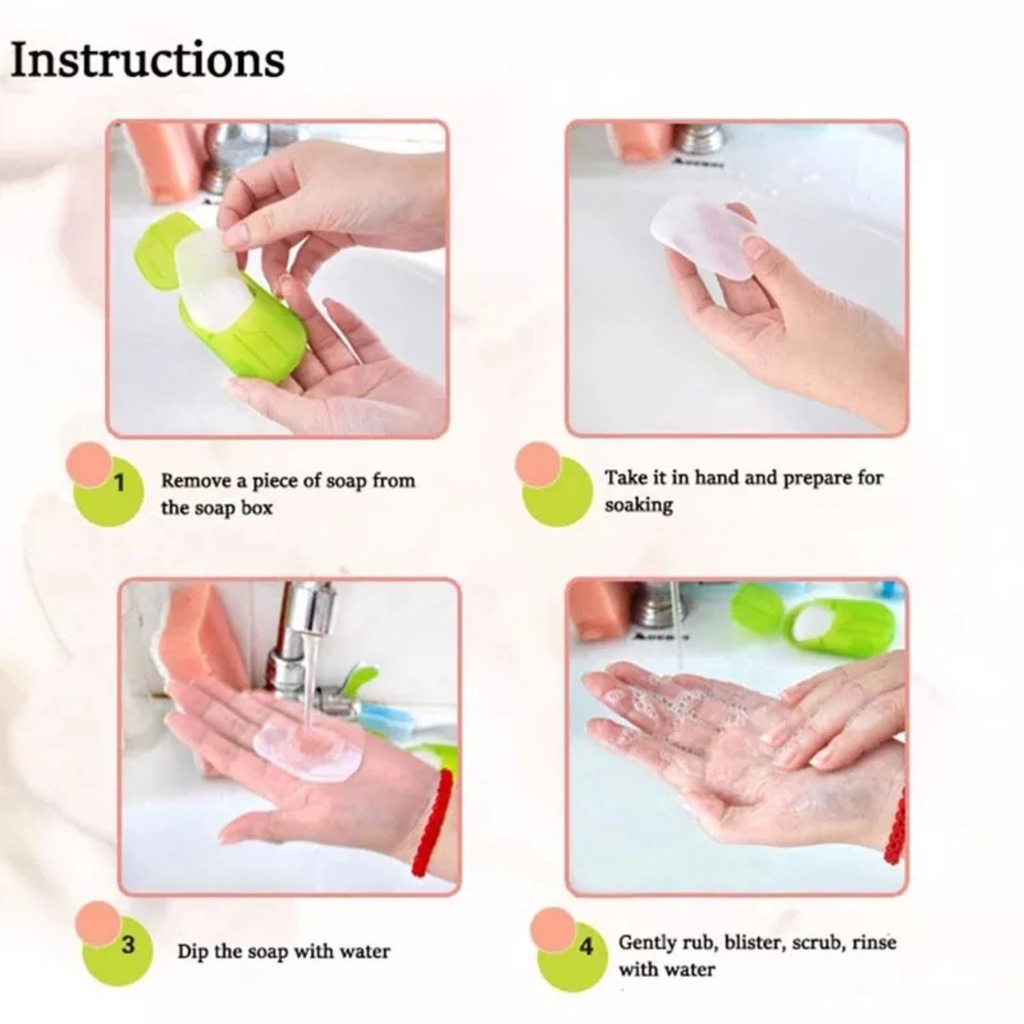 Instructions

1 Remove a piece of soap from the soap box

Take it in hand and prepare for soaking

3 Dip the soap with water

4 Gently rub, blister, scrub, rinse with water