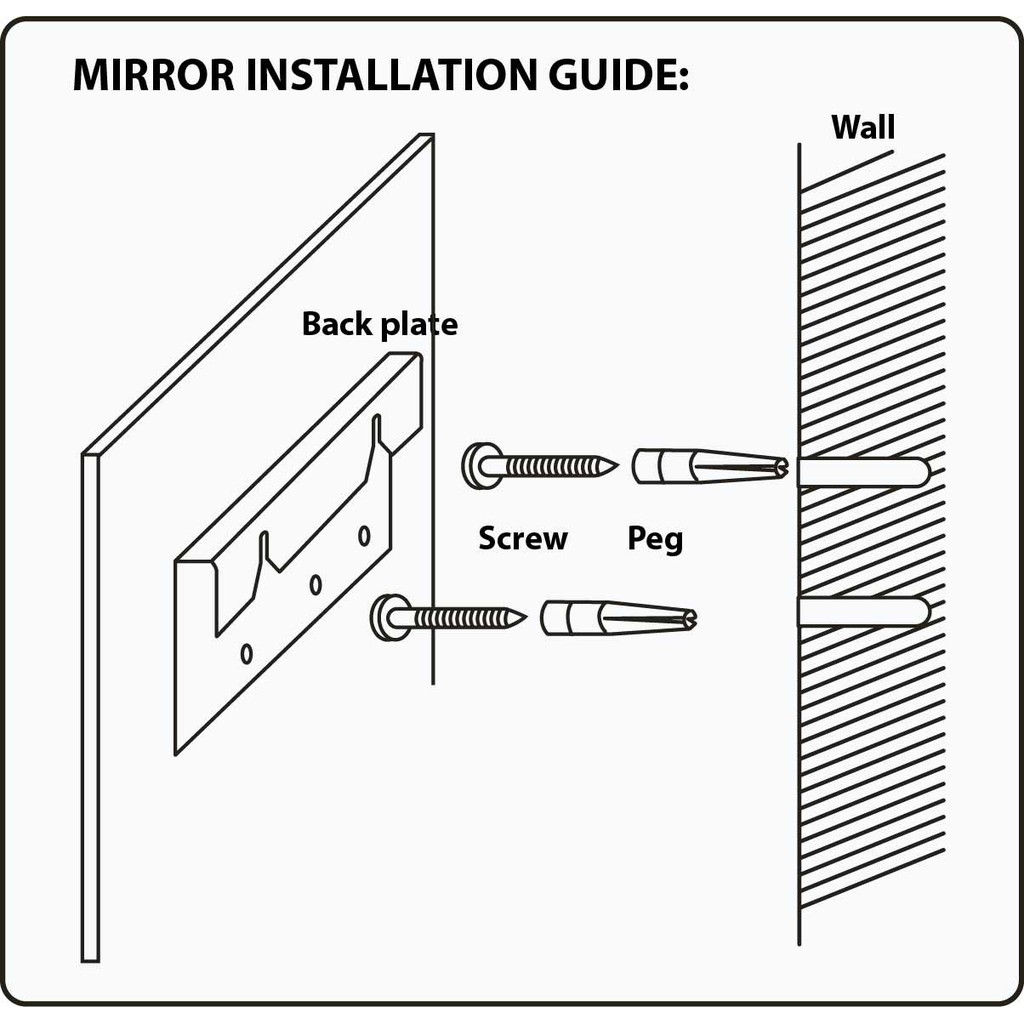 MIRROR INSTALLATION GUIDE:

Wall

Back plate

Screw

Peg