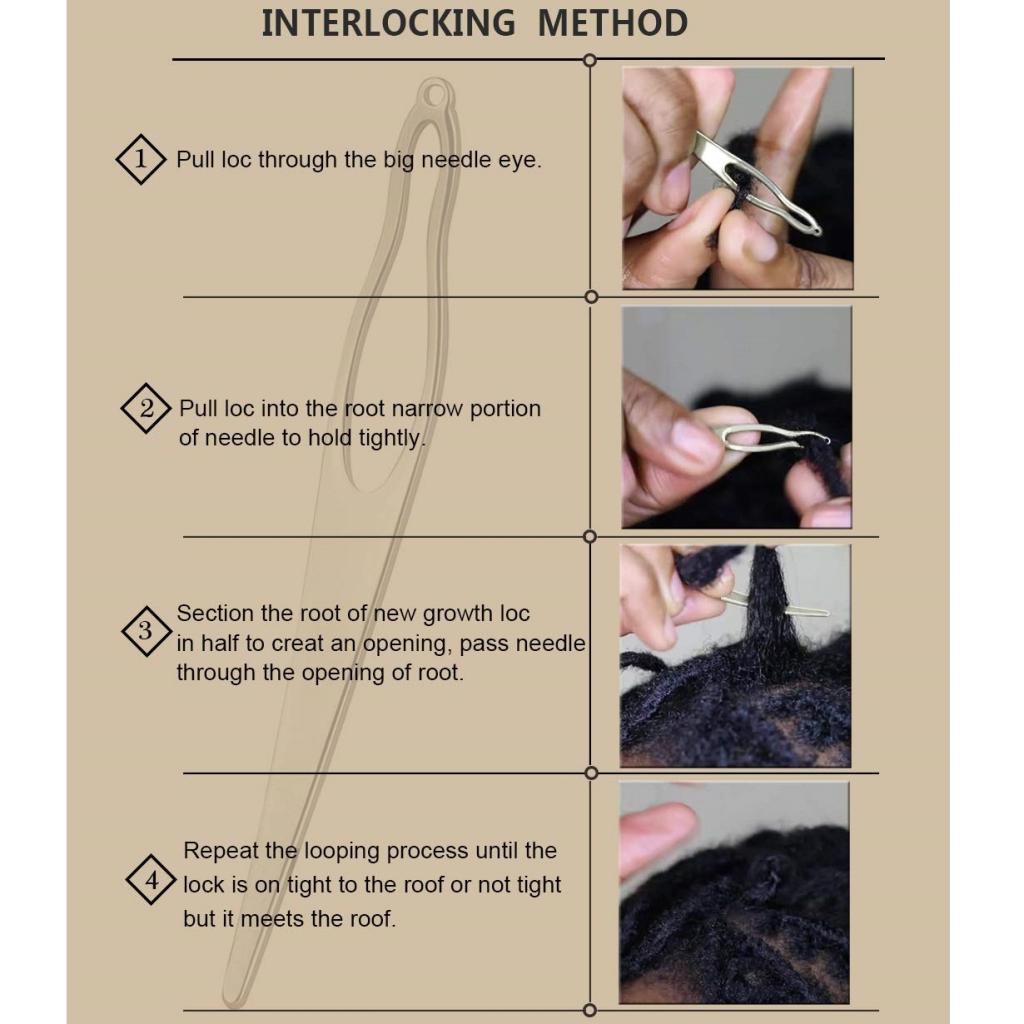 INTERLOCKING METHOD

1 Pull loc through the big needle eye.

2 Pull loc into the root narrow portion of needle to hold tightly.

3 Section the root of new growth loc in half to creat an opening, pass needle through the opening of root.

4 Repeat the looping process until the lock is on tight to the roof or not tight but it meets the roof.