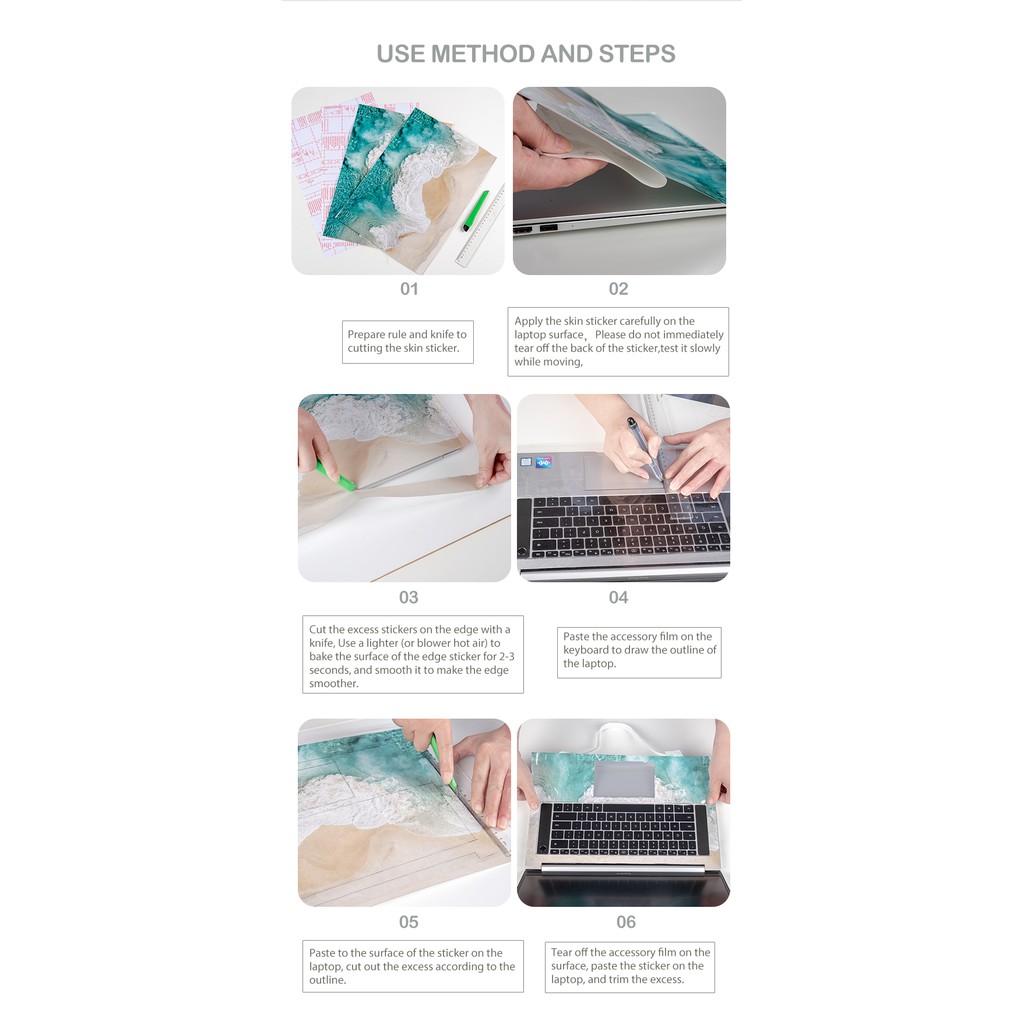 USE METHOD AND STEPS

01

Prepare rule and knife to cutting the skin sticker.

02

Apply the skin sticker carefully on the laptop surface。Please do not immediately tear off the back of the sticker,test it slowly while moving,

03

Cut the excess stickers on the edge with a knife, Use a lighter (or blower hot air) to bake the surface of the edge sticker for 2-3 seconds, and smooth it to make the edge smoother.

04

Paste the accessory film on the keyboard to draw the outline of the laptop.

05

Paste to the surface of the sticker on the laptop, cut out the excess according to the outline.

06

Tear off the accessory film on the surface, paste the sticker on the laptop, and trim the excess.