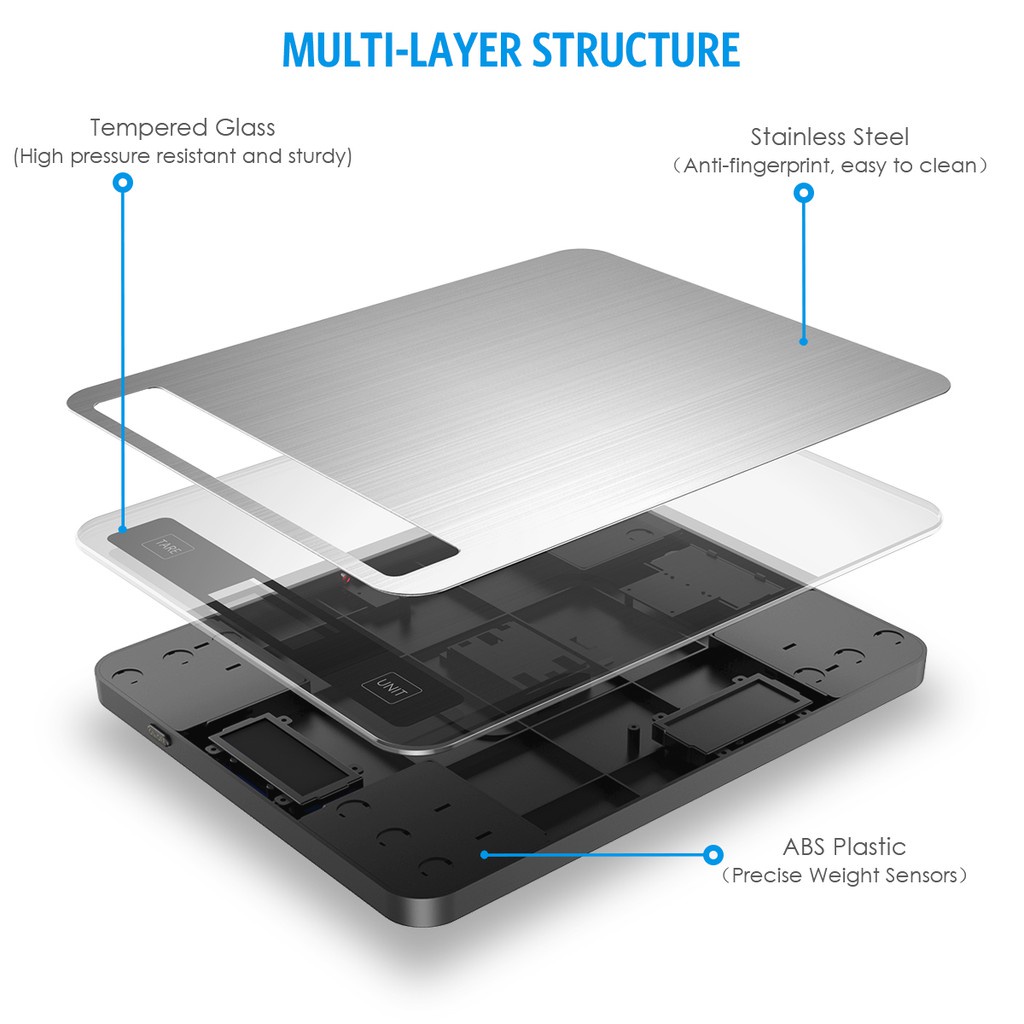 MULTI-LAYER STRUCTURE

Tempered Glass
(High pressure resistant and sturdy)

Stainless Steel
（Anti-fingerprint, easy to clean）

TARE

UNIT

ABS Plastic
（Precise Weight Sensors）