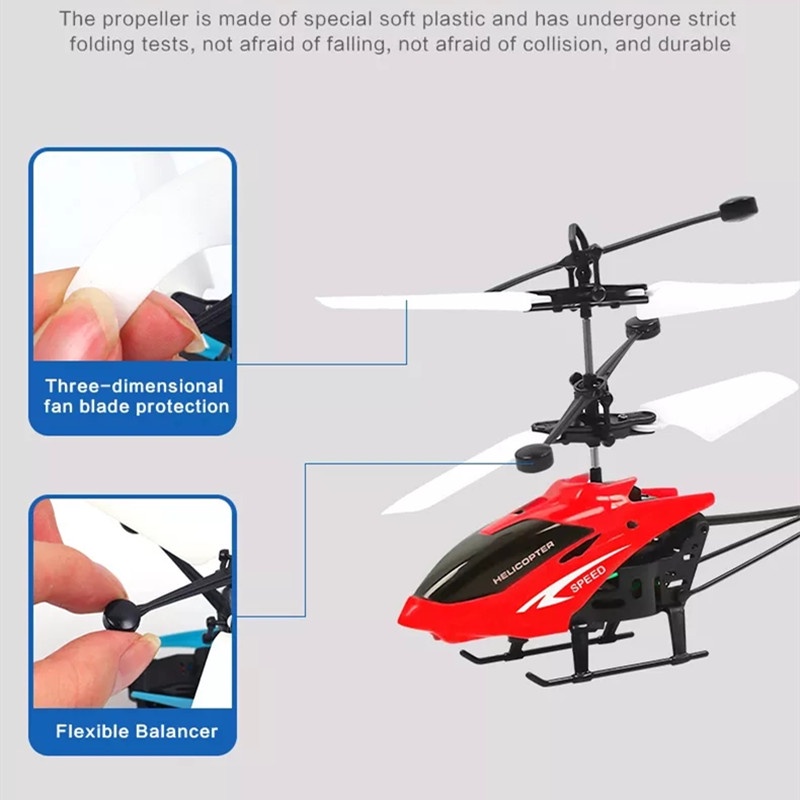 The propeller is made of special soft plastic and has undergone strict folding tests, not afraid of falling, not afraid of collision, and durable

Three-dimensional fan blade protection

Flexible Balancer

HELICOPTER

SPEED