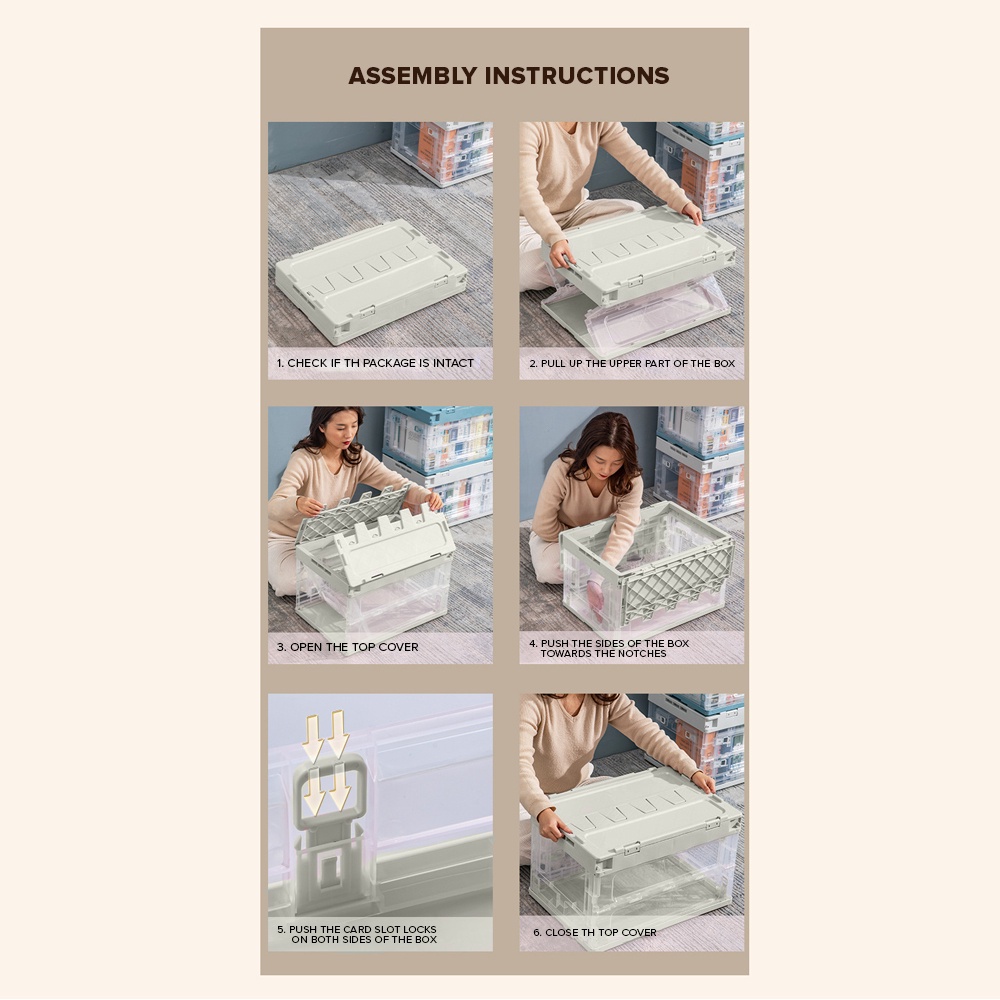 ASSEMBLY INSTRUCTIONS

1. CHECK IF TH PACKAGE IS INTACT

2. PULL UP THE UPPER PART OF THE BOX

3. OPEN THE TOP COVER

4. PUSH THE SIDES OF THE BOX TOWARDS THE NOTCHES

5. PUSH THE CARD SLOT LOCKS ON BOTH SIDES OF THE BOX

6. CLOSE TH TOP COVER