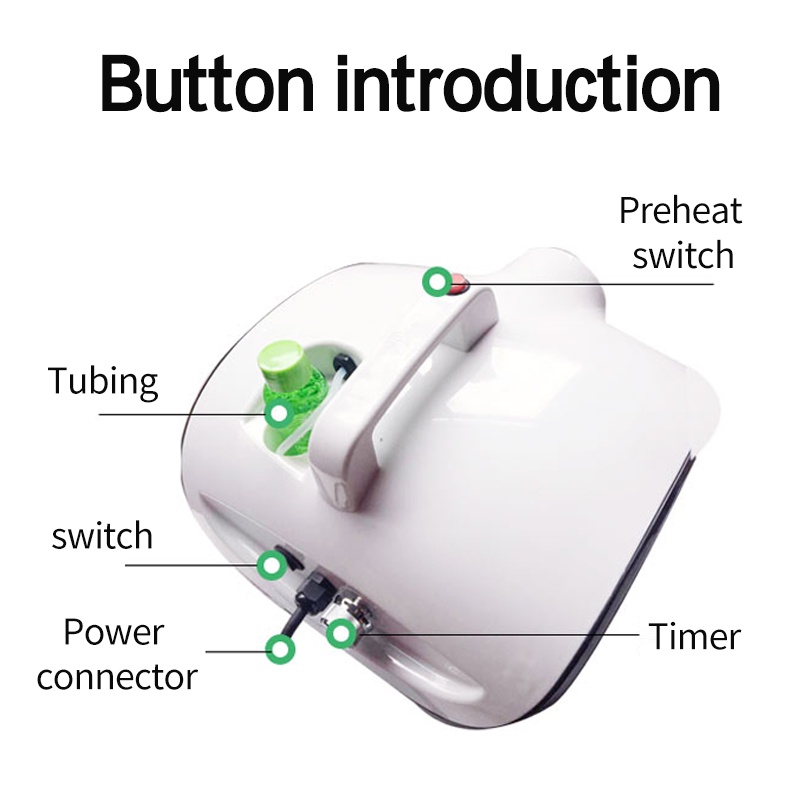 Button introduction

Preheat switch

Tubing

switch

Power connector

Timer