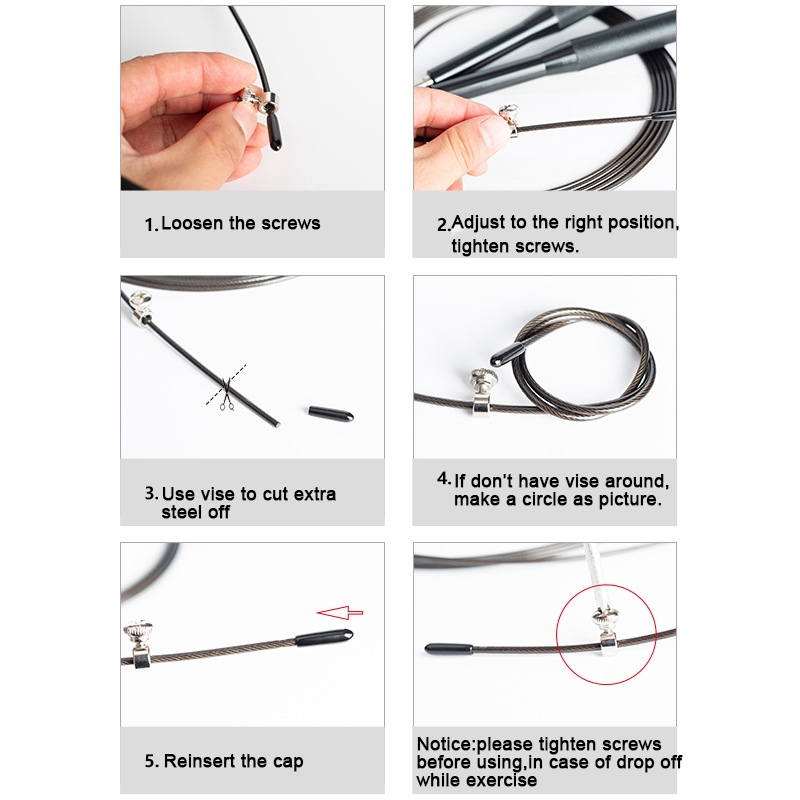 1. Loosen the screws

2. Adjust to the right position, tighten screws.

3. Use vise to cut extra steel off

4. If don't have vise around, make a circle as picture.

5. Reinsert the cap

Notice:please tighten screws before using,in case of drop off while exercise