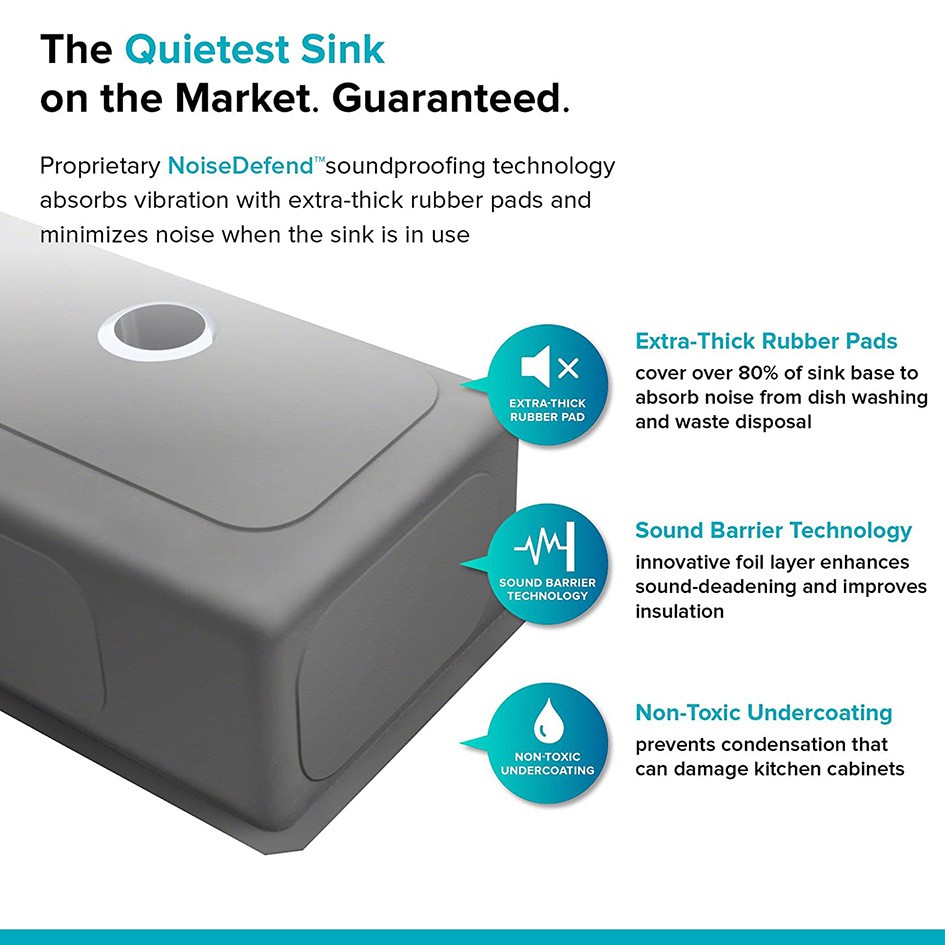 The Quietest Sink on the Market. Guaranteed.

Proprietary NoiseDefend™ soundproofing technology absorbs vibration with extra-thick rubber pads and minimizes noise when the sink is in use

EXTRA-THICK RUBBER PAD

Extra-Thick Rubber Pads
cover over 80% of sink base to absorb noise from dish washing and waste disposal

SOUND BARRIER TECHNOLOGY

Sound Barrier Technology
innovative foil layer enhances sound-deadening and improves insulation

NON-TOXIC UNDERCOATING

Non-Toxic Undercoating
prevents condensation that can damage kitchen cabinets