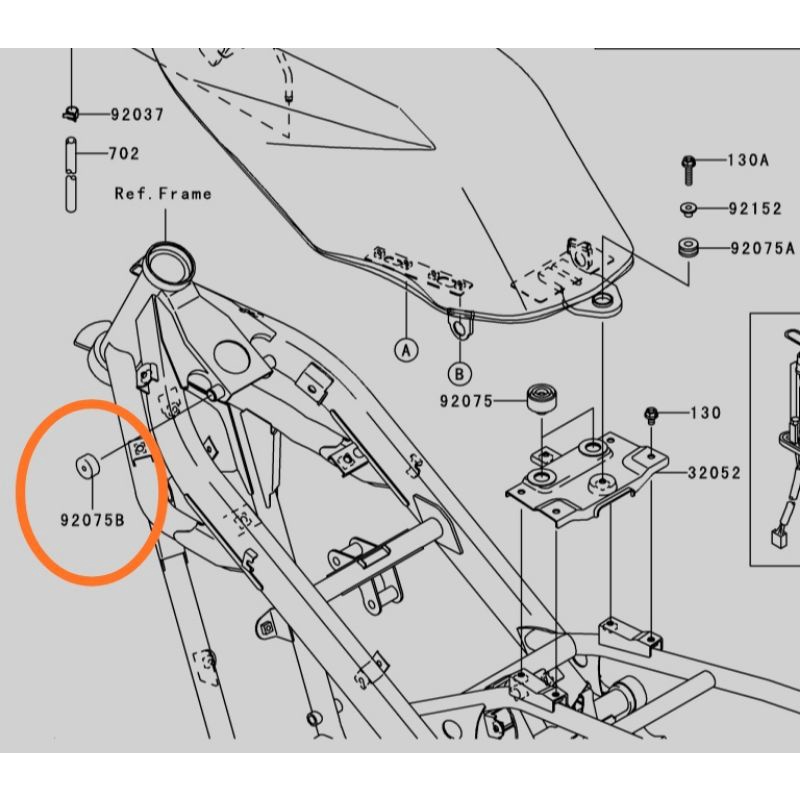 92037
702
Ref.Frame
130A
92152
92075A
A
B
92075
130
32052
92075B