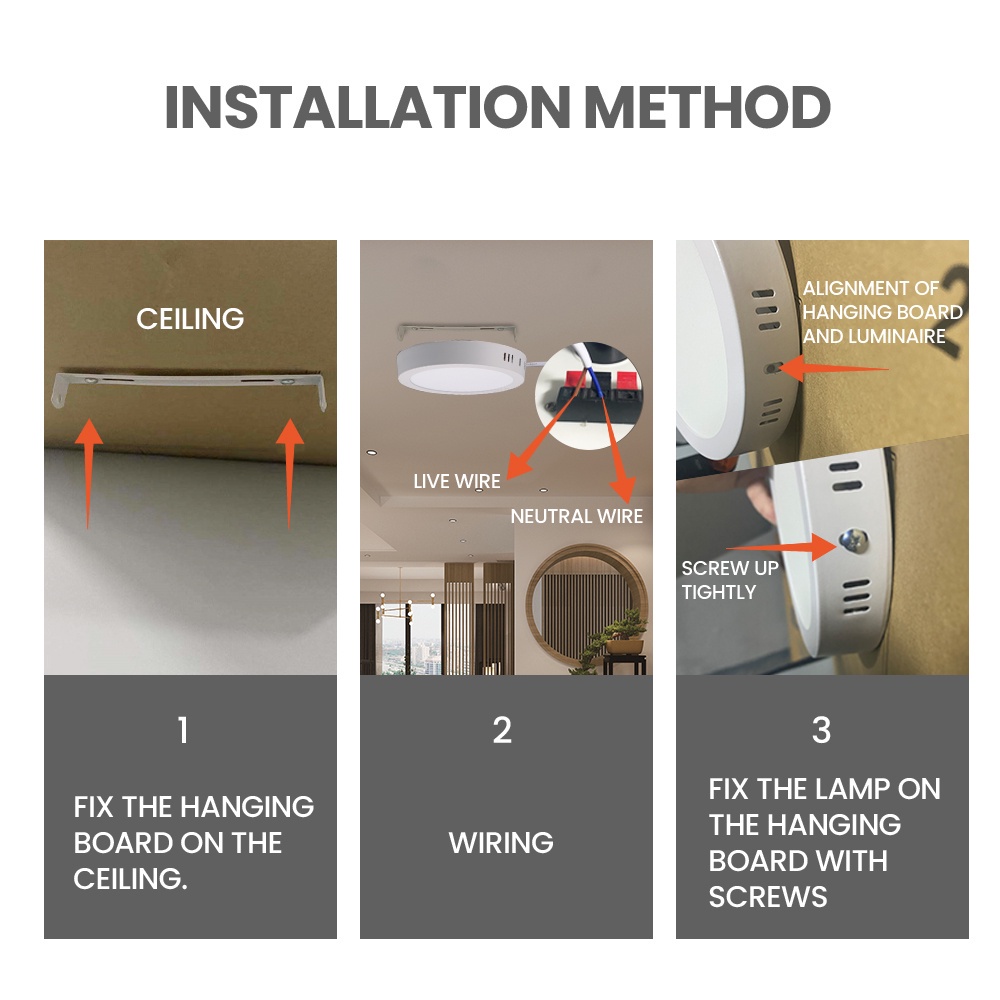 INSTALLATION METHOD

CEILING

1

FIX THE HANGING BOARD ON THE CEILING.

LIVE WIRE

NEUTRAL WIRE

2

WIRING

ALIGNMENT OF HANGING BOARD AND LUMINAIRE

SCREW UP TIGHTLY

3

FIX THE LAMP ON THE HANGING BOARD WITH SCREWS