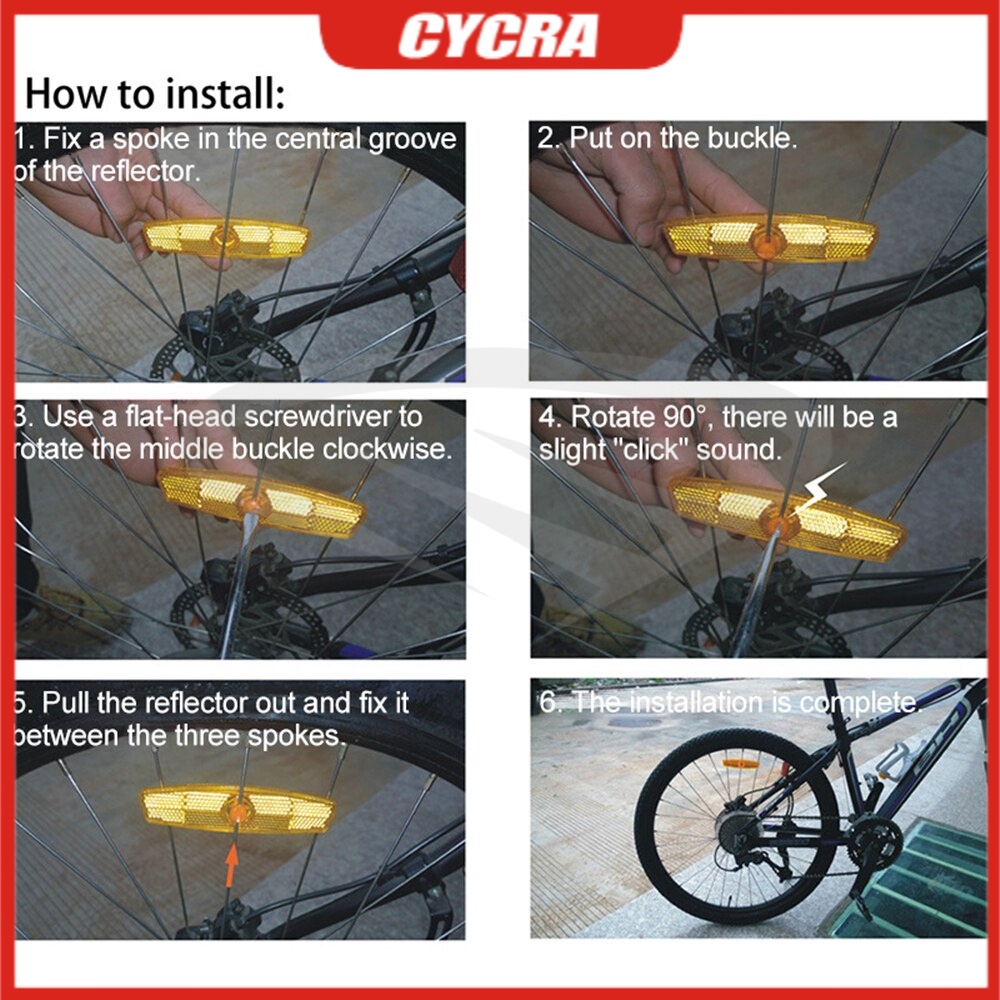 CYCRA

How to install:

1. Fix a spoke in the central groove of the reflector.

2. Put on the buckle.

3. Use a flat-head screwdriver to rotate the middle buckle clockwise.

4. Rotate 90°, there will be a slight "click" sound.

5. Pull the reflector out and fix it between the three spokes.

6. The installation is complete.